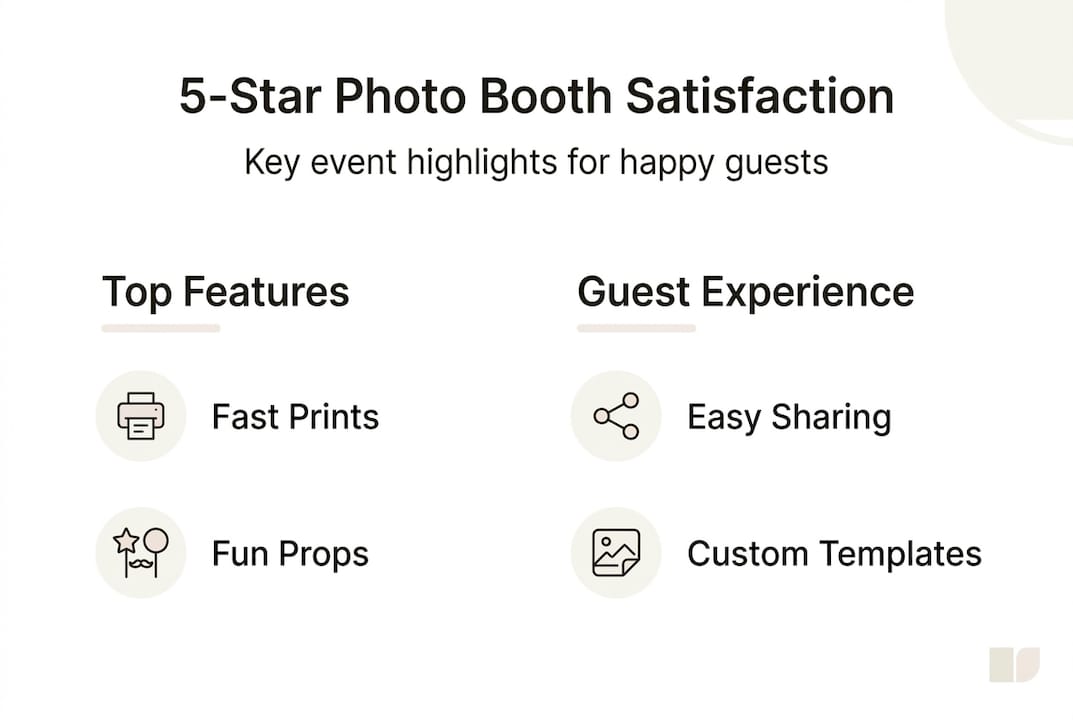 5-Star Photo Booth Satisfaction

Key event highlights for happy guests

Top Features

Fast Prints

Fun Props

Guest Experience

Easy Sharing

Custom Templates