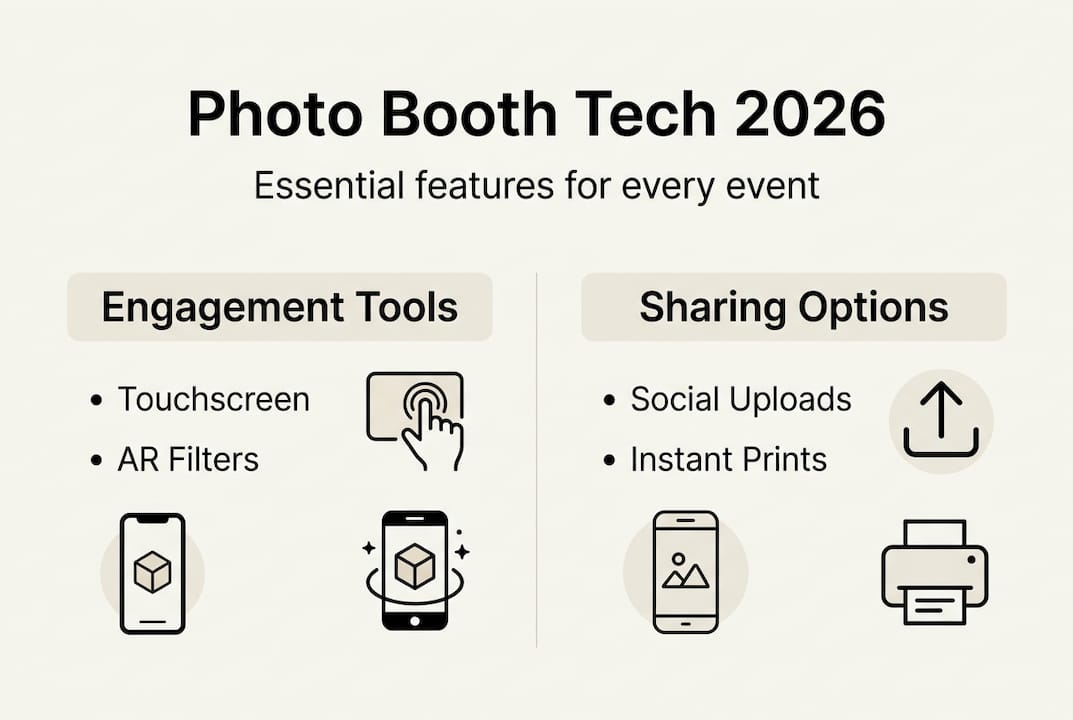 Photo Booth Tech 2026

Essential features for every event

Engagement Tools

• Touchscreen
• AR Filters

Sharing Options

• Social Uploads
• Instant Prints