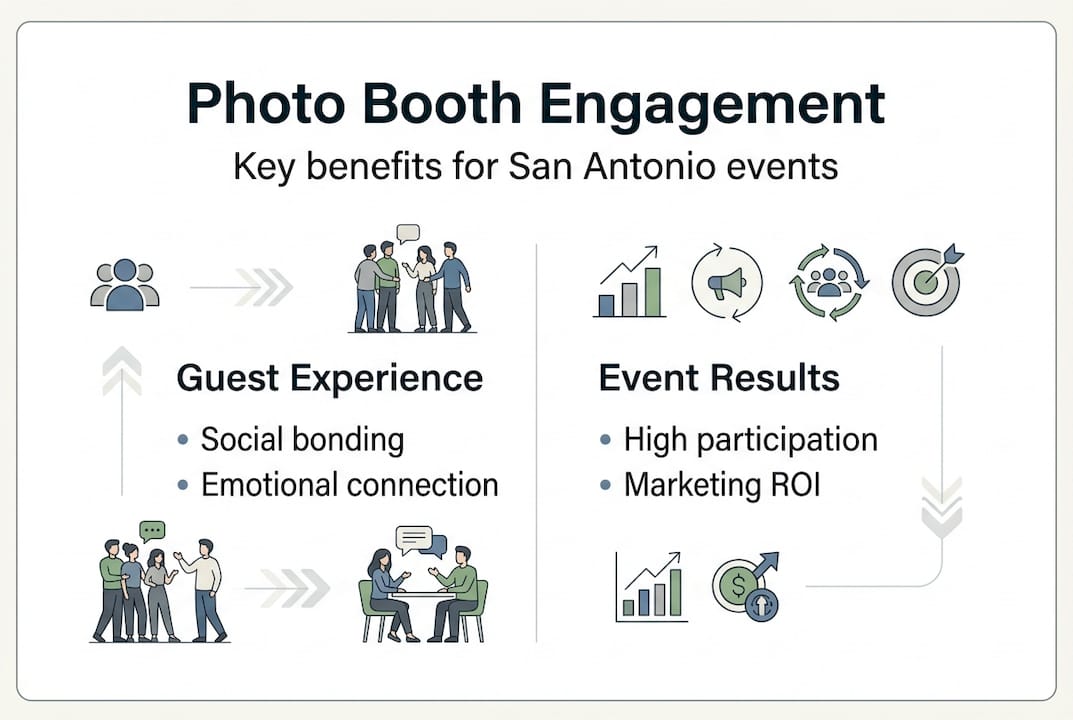 Photo Booth Engagement
Key benefits for San Antonio events

Guest Experience
• Social bonding
• Emotional connection

Event Results
• High participation
• Marketing ROI