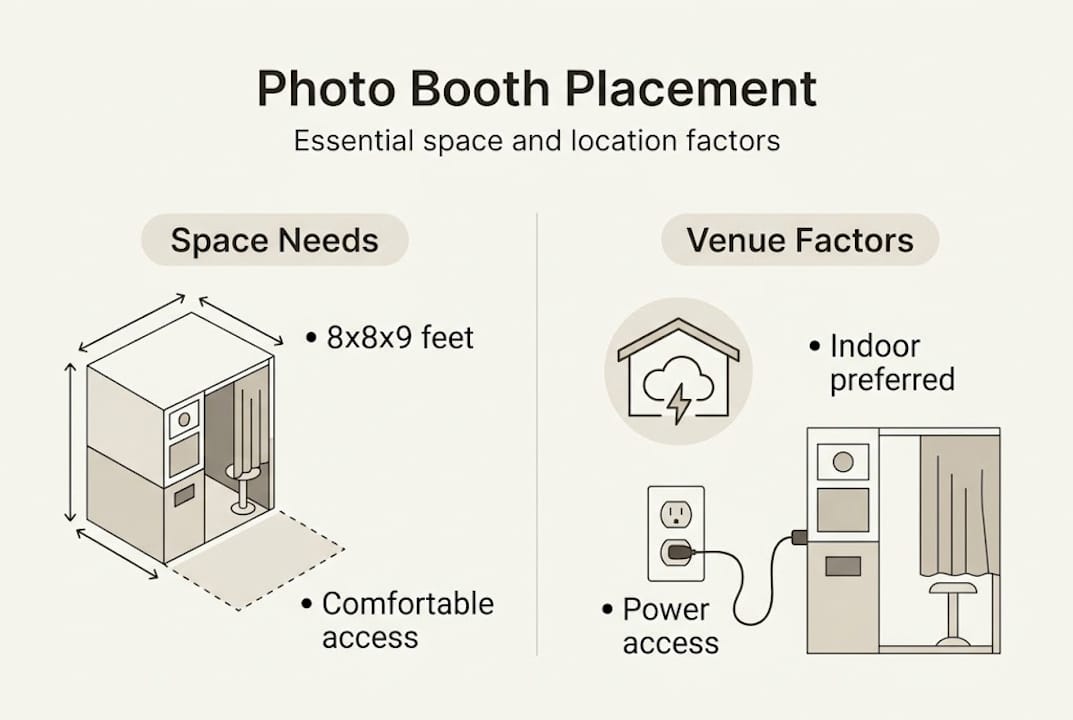 Photo Booth Placement

Essential space and location factors

Space Needs

• 8x8x9 feet

• Comfortable access

Venue Factors

• Indoor preferred

• Power access