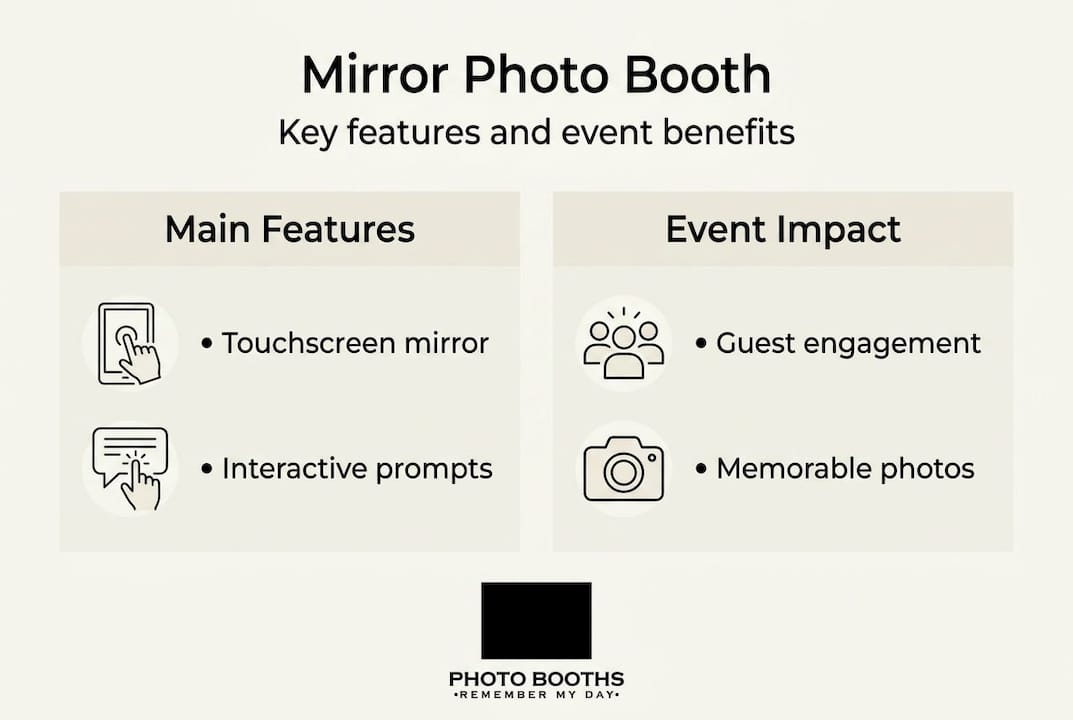 Mirror Photo Booth
Key features and event benefits

Main Features

• Touchscreen mirror

• Interactive prompts

Event Impact

• Guest engagement

• Memorable photos

PHOTO BOOTHS
•REMEMBER MY DAY•