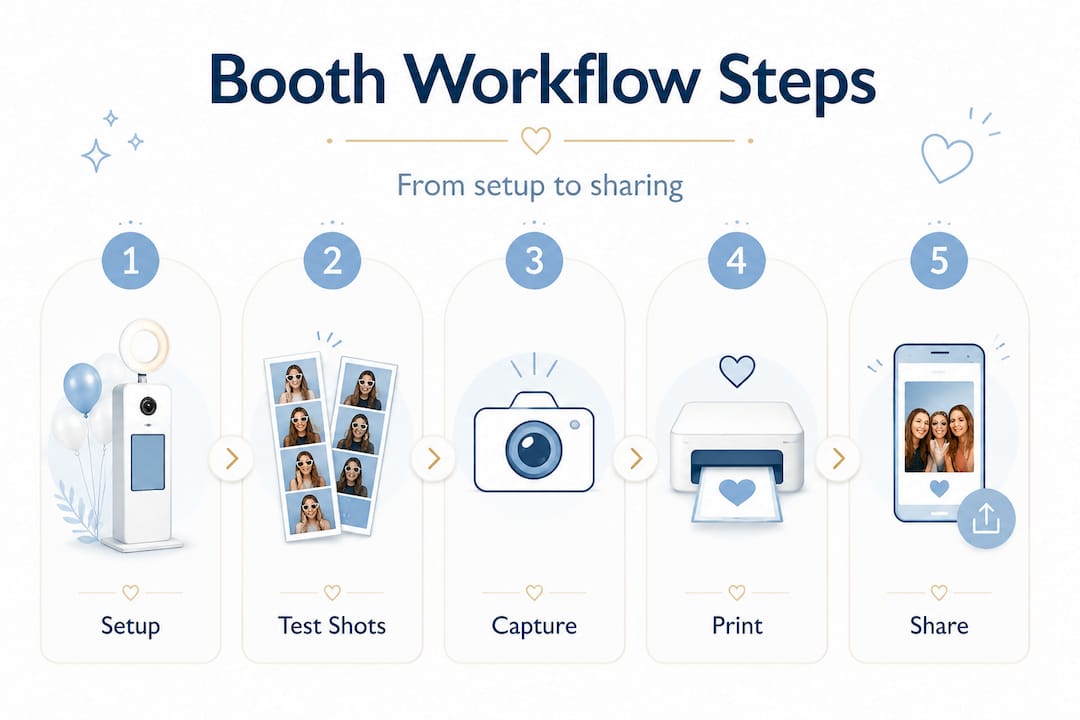 Booth Workflow Steps

From setup to sharing

1

Setup

2

Test Shots

3

Capture

4

Print

5

Share