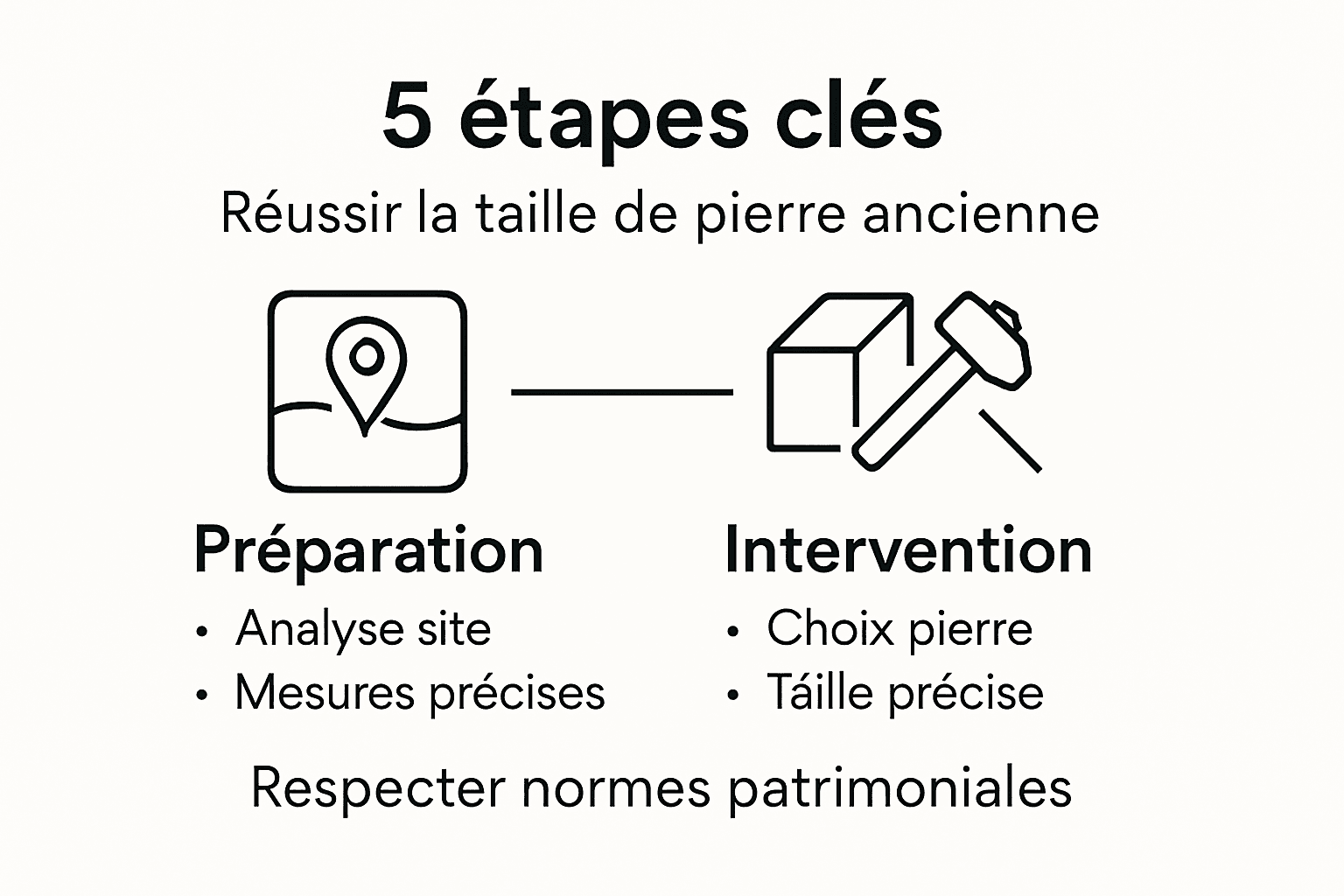 5 étapes clés

Réussir la taille de pierre ancienne

Préparation
• Analyse site
• Mesures précises

Intervention
• Choix pierre
• Táille précise

Respecter normes patrimoniales