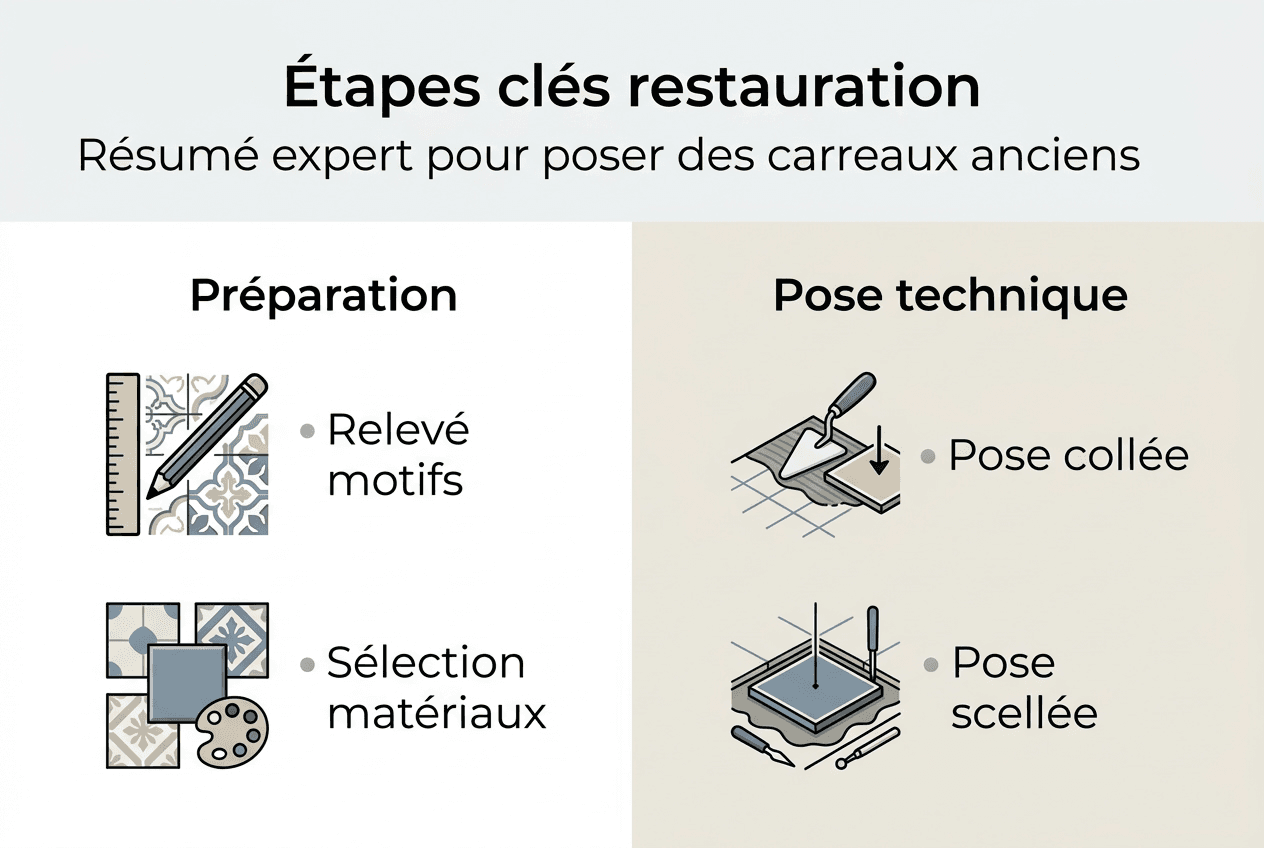 Étapes clés restauration

Résumé expert pour poser des carreaux anciens

Préparation

• Relevé motifs

• Sélection matériaux

Pose technique

• Pose collée

• Pose scellée