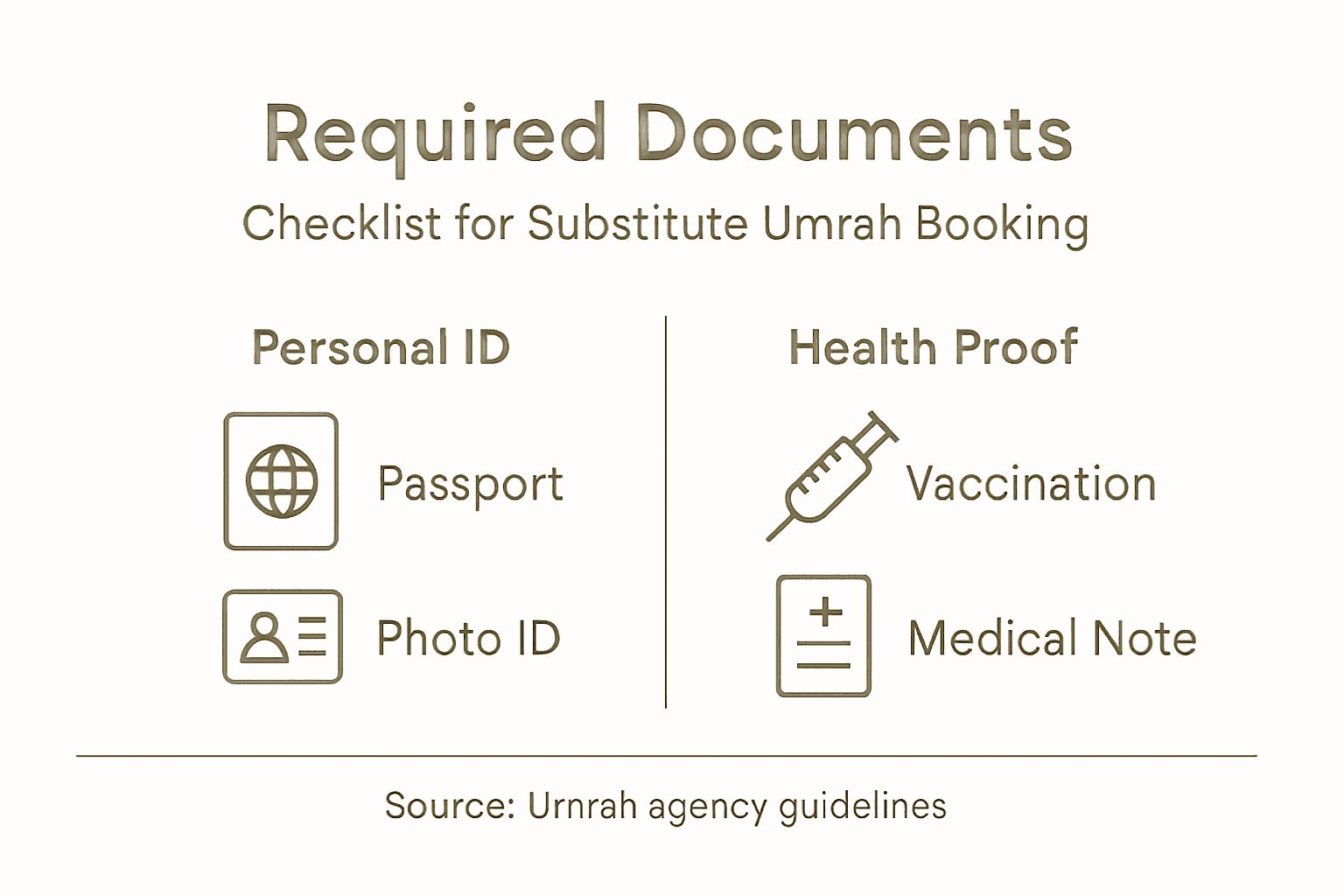 Required Documents

Checklist for Substitute Umrah Booking

Personal ID

Passport

Photo ID

Health Proof

Vaccination

Medical Note

Source: Urnrah agency guidelines