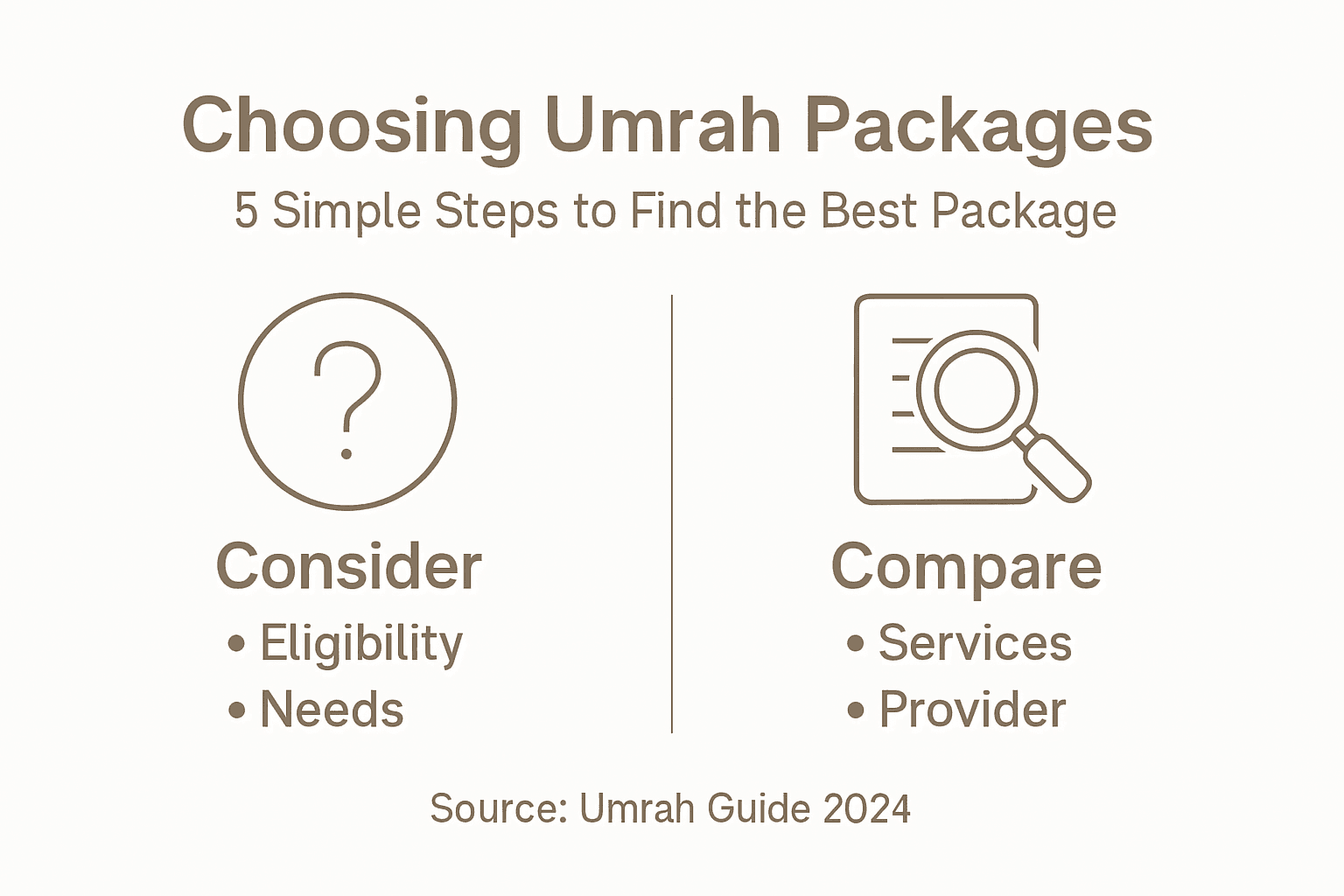 Choosing Umrah Packages
5 Simple Steps to Find the Best Package

?

Consider
• Eligibility
• Needs

Compare
• Services
• Provider

Source: Umrah Guide 2024