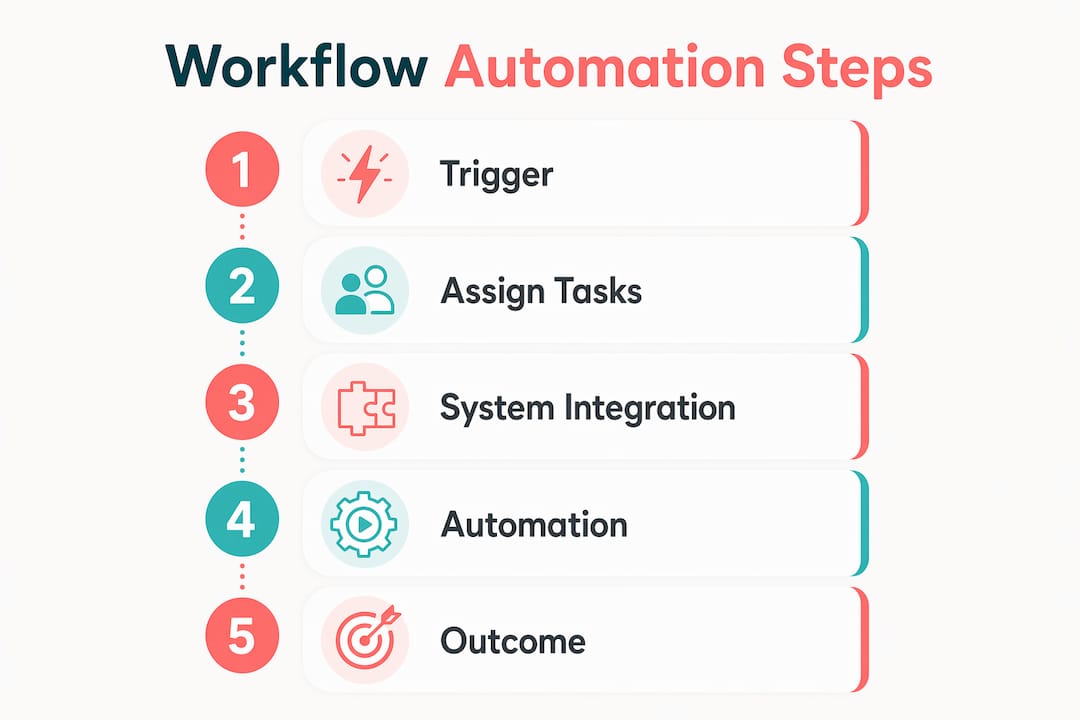 Workflow Automation Steps

1 Trigger

2 Assign Tasks

3 System Integration

4 Automation

5 Outcome