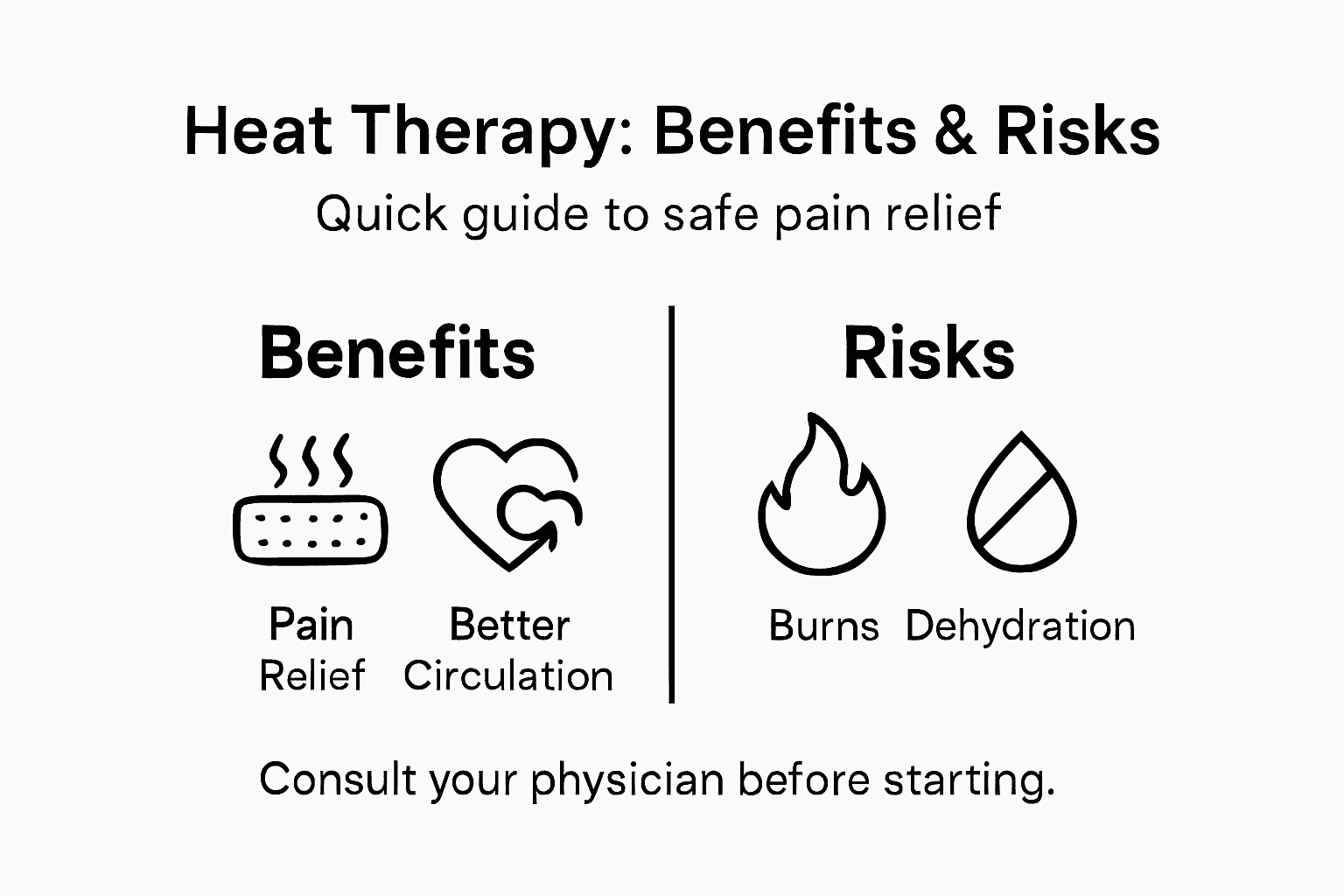 Heat Therapy: Benefits & Risks

Quick guide to safe pain relief

Benefits

Pain Relief

Better Circulation

Risks

Burns

Dehydration

Consult your physician before starting.