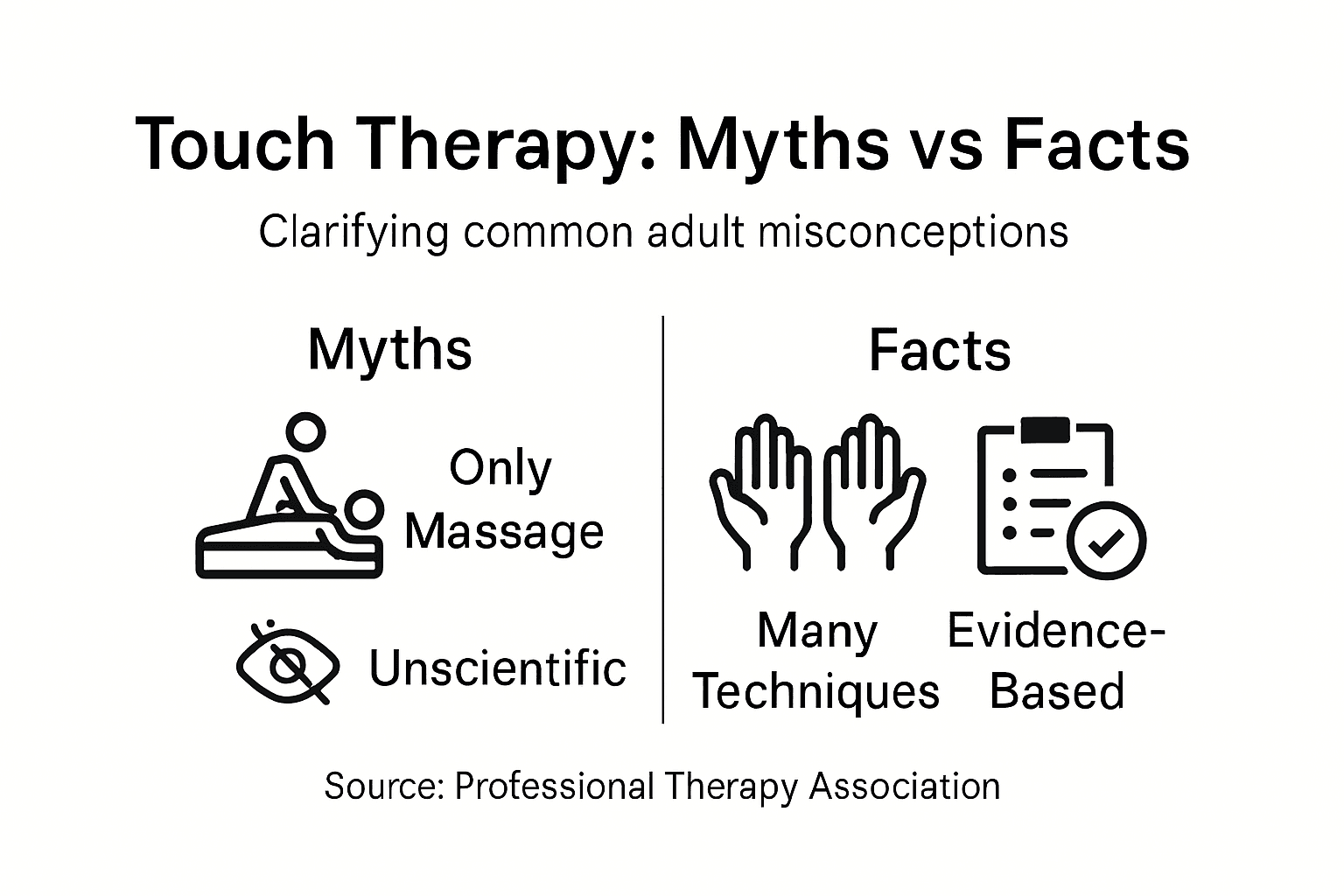 Touch Therapy: Myths vs Facts

Clarifying common adult misconceptions

Myths

Only Massage

Unscientific

Facts

Many Techniques

Evidence-Based

Source: Professional Therapy Association