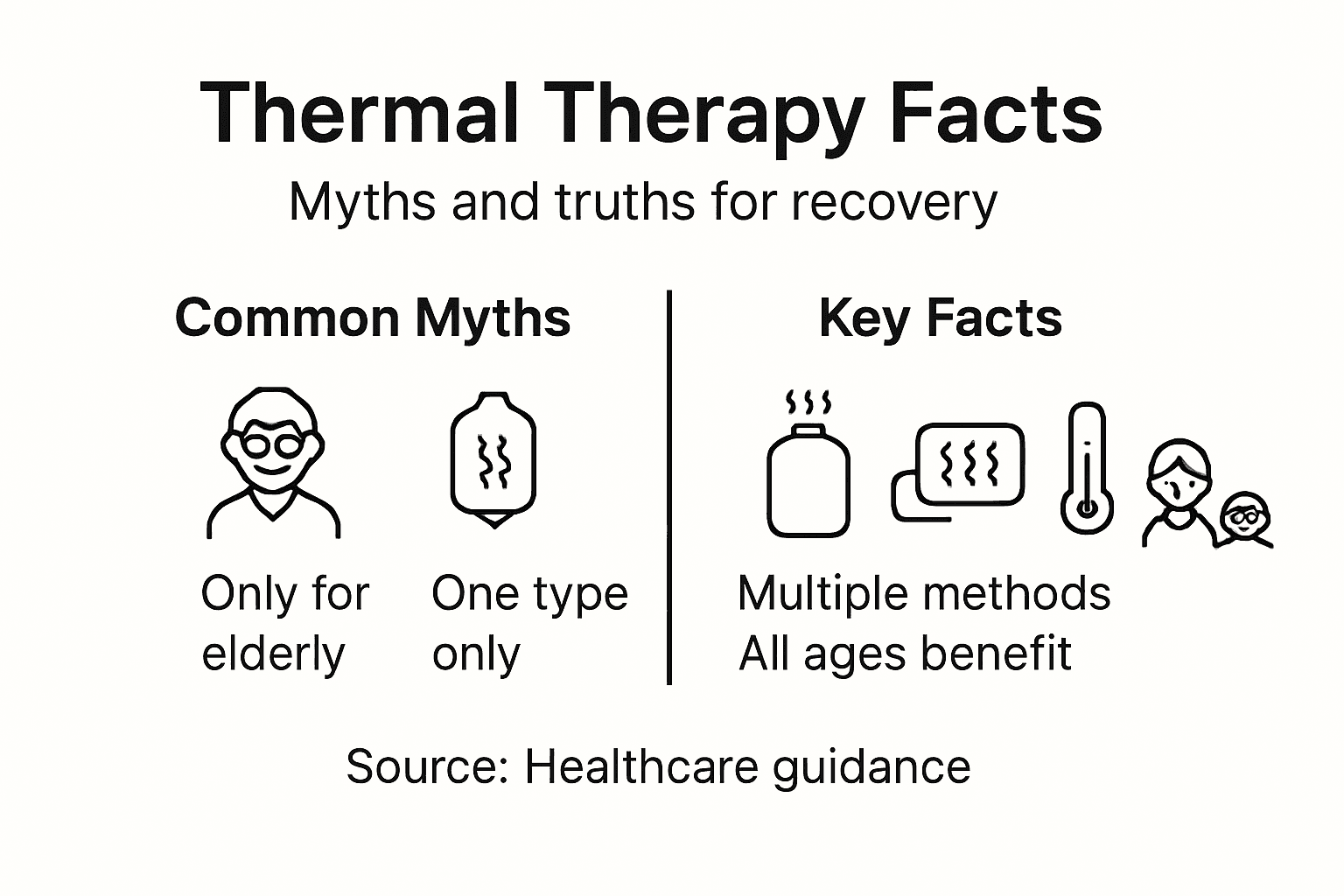 Thermal Therapy Facts

Myths and truths for recovery

Common Myths

Only for elderly

One type only

Key Facts

Multiple methods
All ages benefit

Source: Healthcare guidance