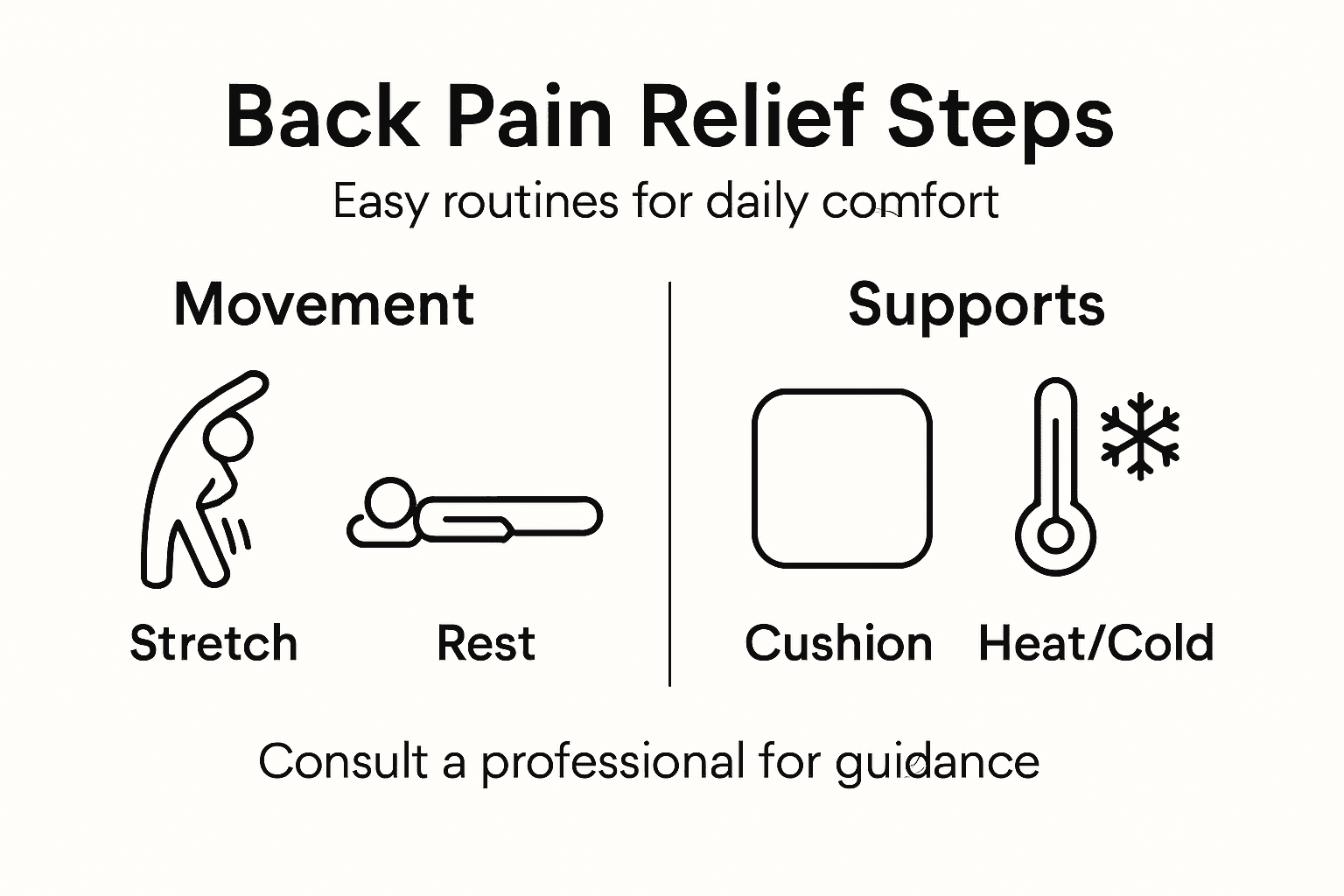 Back Pain Relief Steps

Easy routines for daily comfort

Movement

Stretch

Rest

Supports

Cushion

Heat/Cold

Consult a professional for guidance