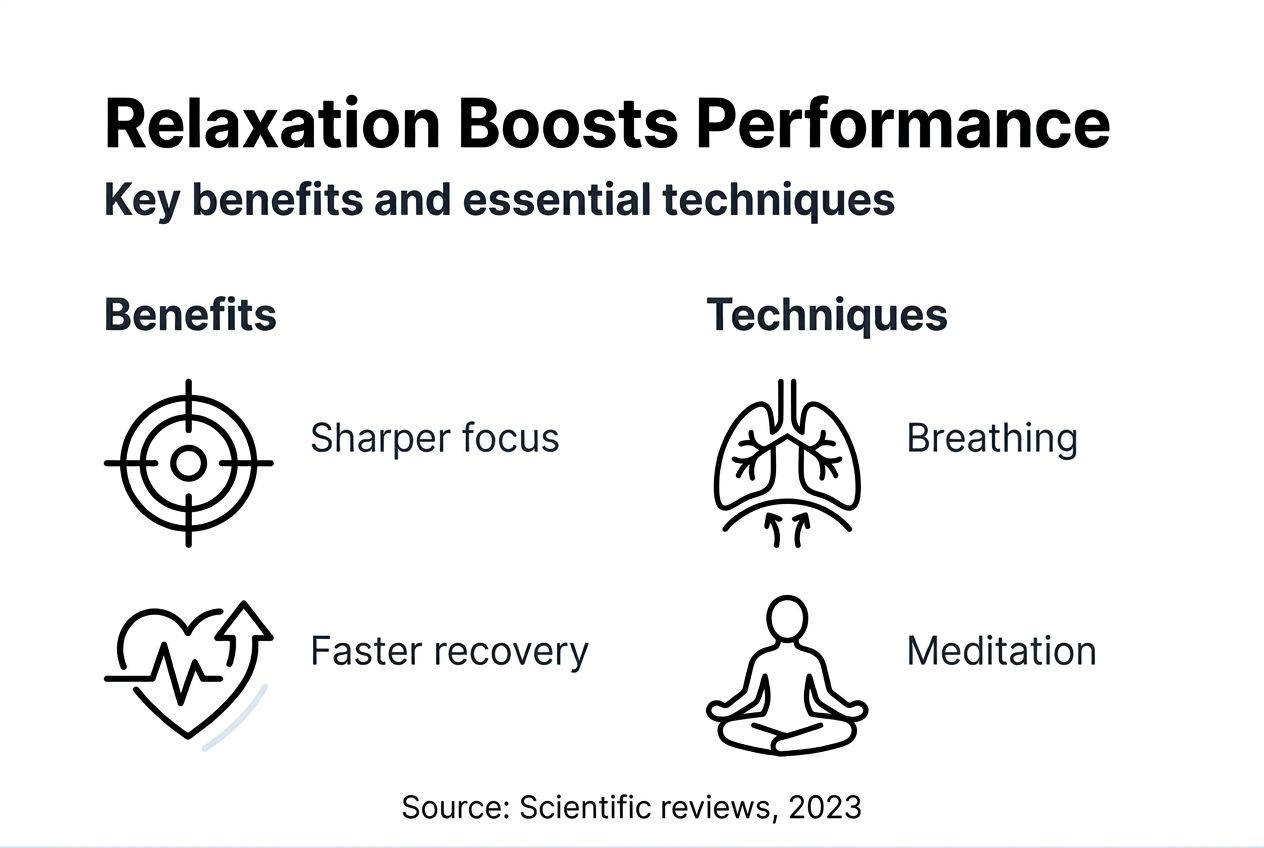 Relaxation Boosts Performance

Key benefits and essential techniques

Benefits

Sharper focus

Faster recovery

Techniques

Breathing

Meditation

Source: Scientific reviews, 2023