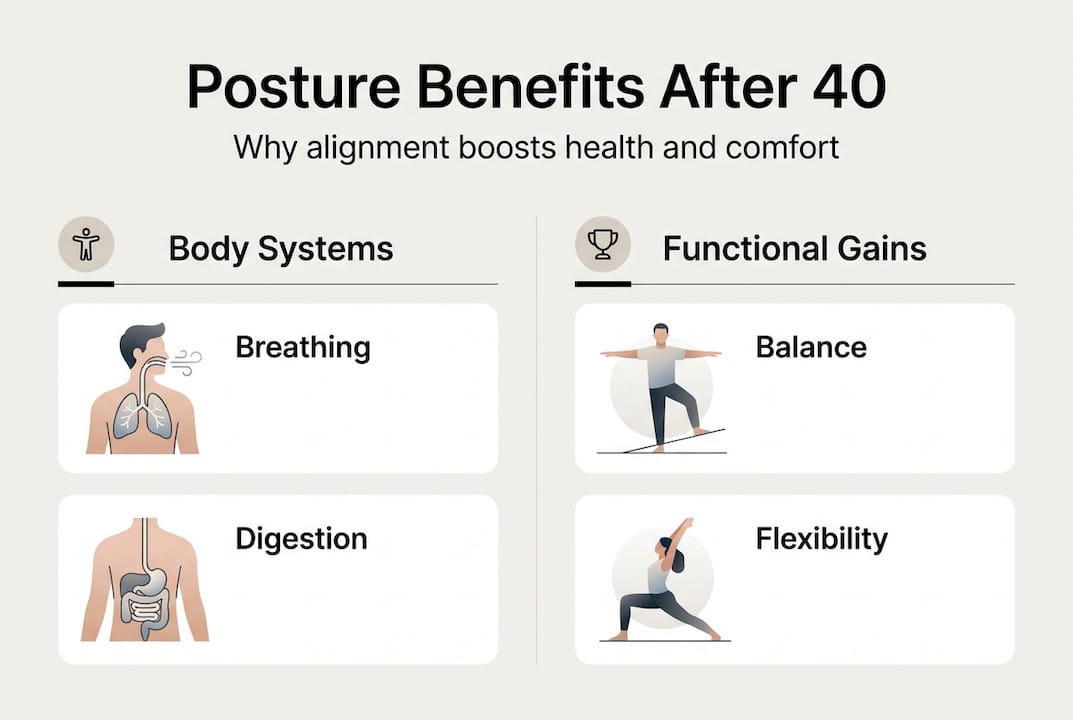 Posture Benefits After 40

Why alignment boosts health and comfort

Body Systems

Breathing

Digestion

Functional Gains

Balance

Flexibility