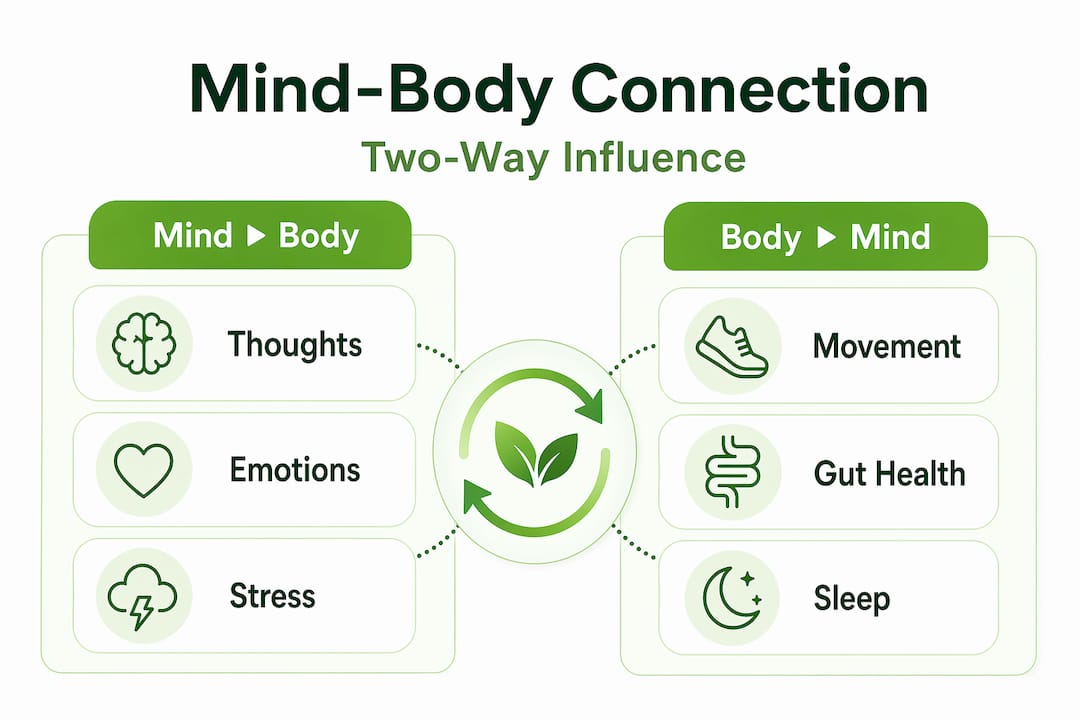 Mind-Body Connection

Two-Way Influence

Mind ▶ Body

Thoughts

Emotions

Stress

Body ▶ Mind

Movement

Gut Health

Sleep