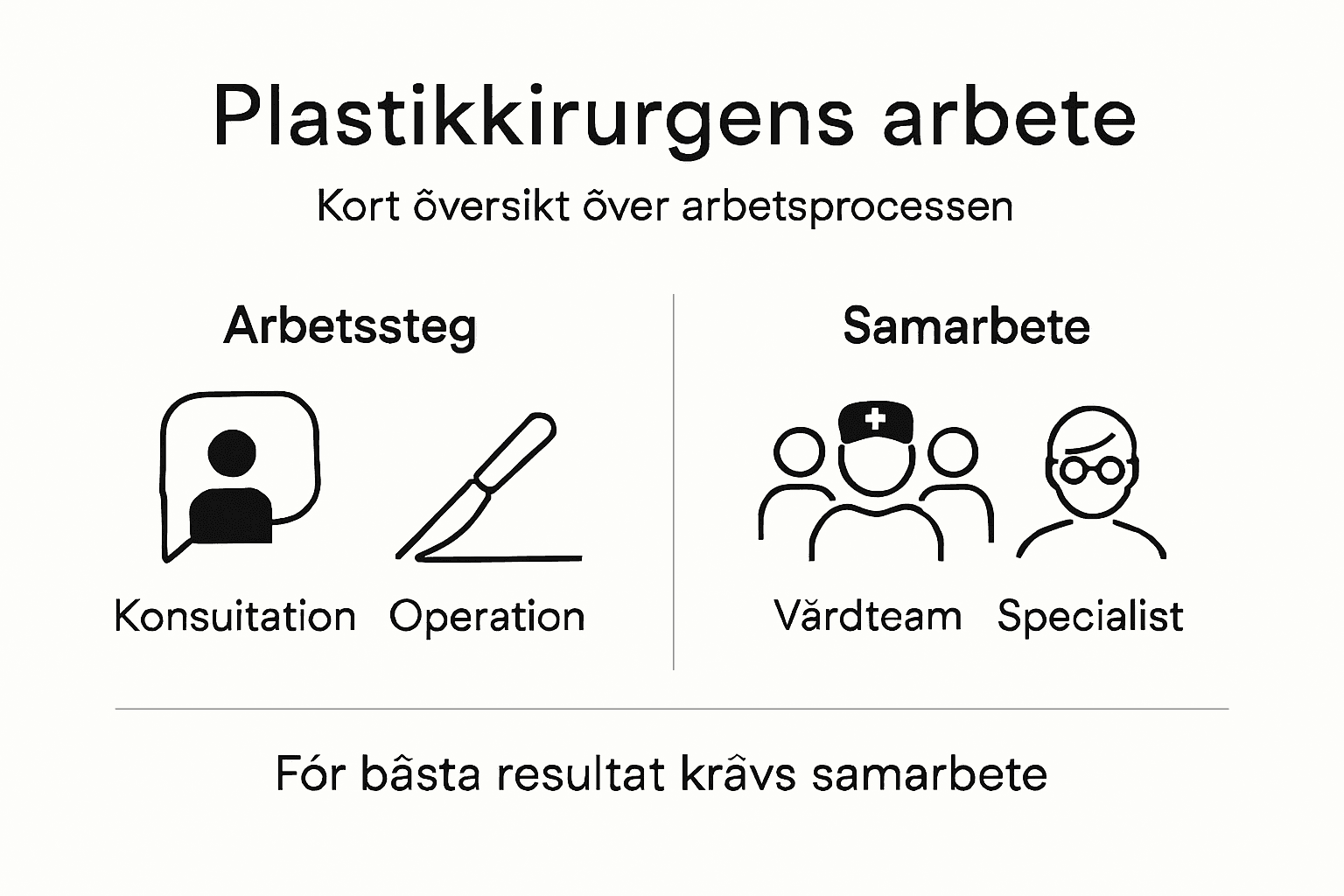 Plastikkirurgens arbete

Kort õversikt õver arbetsprocessen

Arbetssteg

Konsuitation Operation

Samarbete

Vărdteam Specialist

Fór bâsta resultat krâvs samarbete