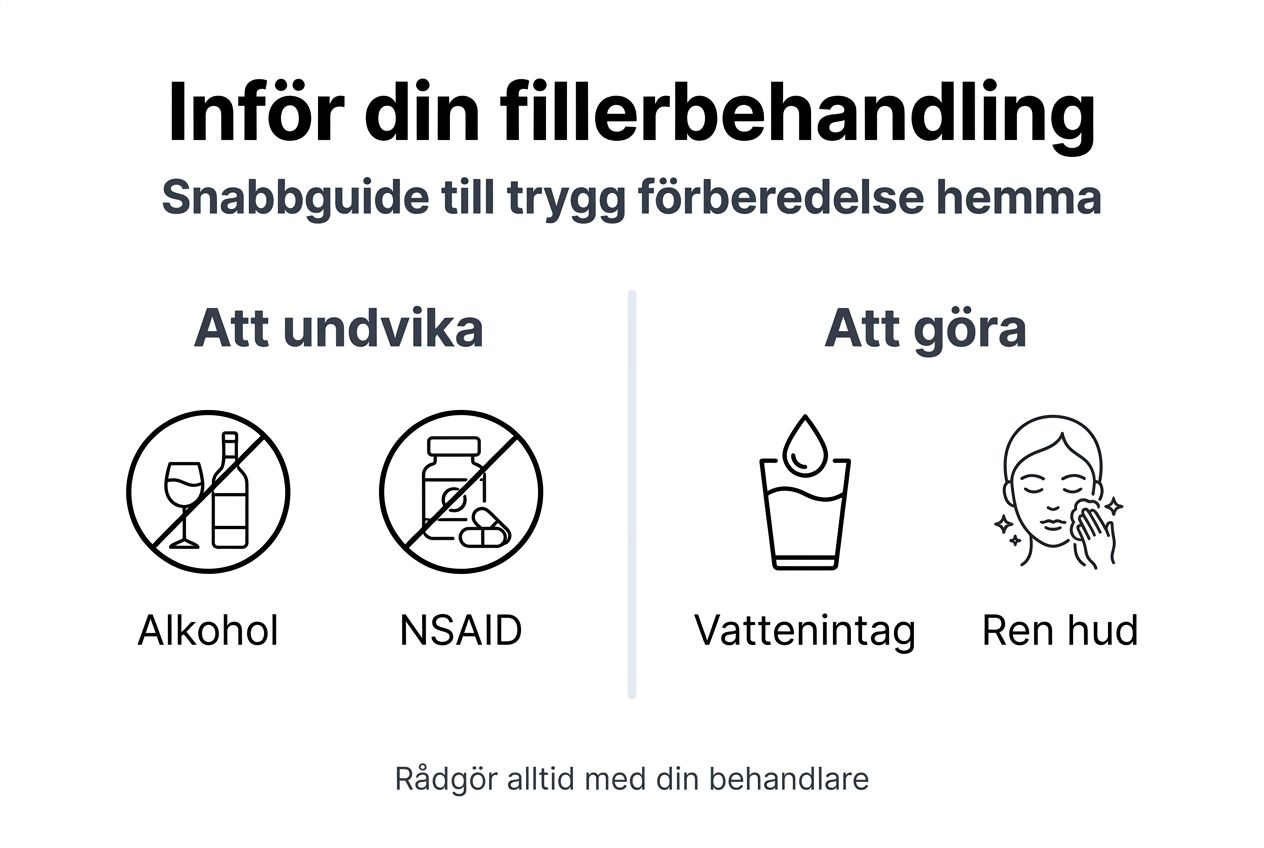 Inför din fillerbehandling
Snabbguide till trygg förberedelse hemma

Att undvika

Alkohol

NSAID

Att göra

Vattenintag

Ren hud

Rådgör alltid med din behandlare