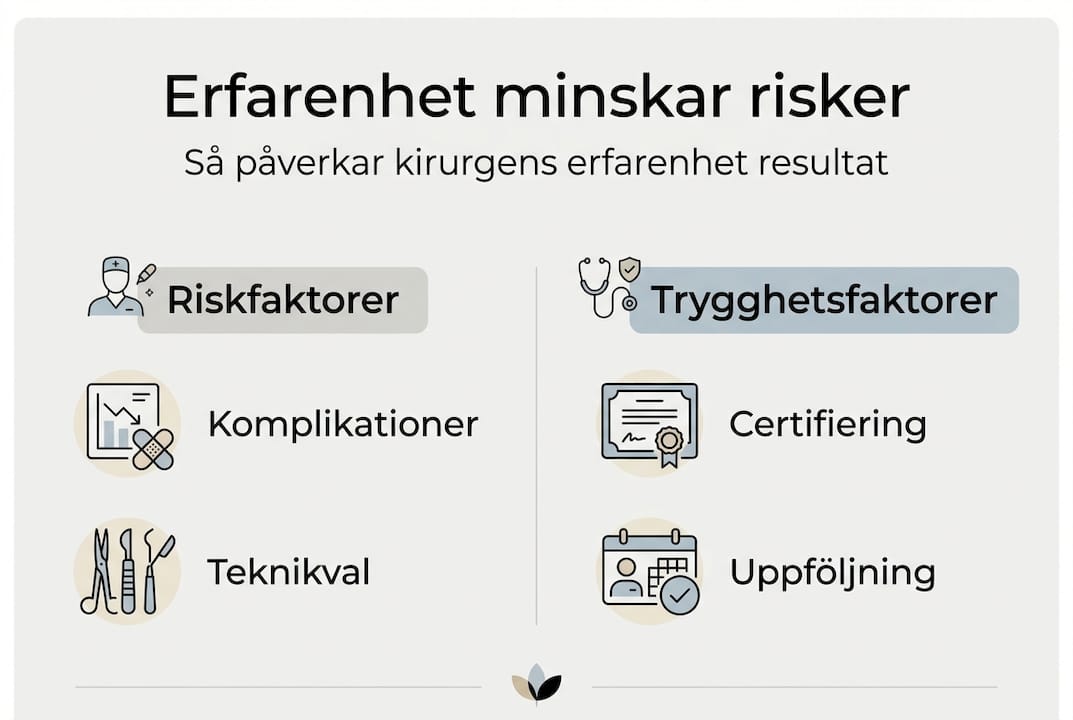 Erfarenhet minskar risker

Så påverkar kirurgens erfarenhet resultat

Riskfaktorer

Komplikationer

Teknikval

Trygghetsfaktorer

Certifiering

Uppföljning