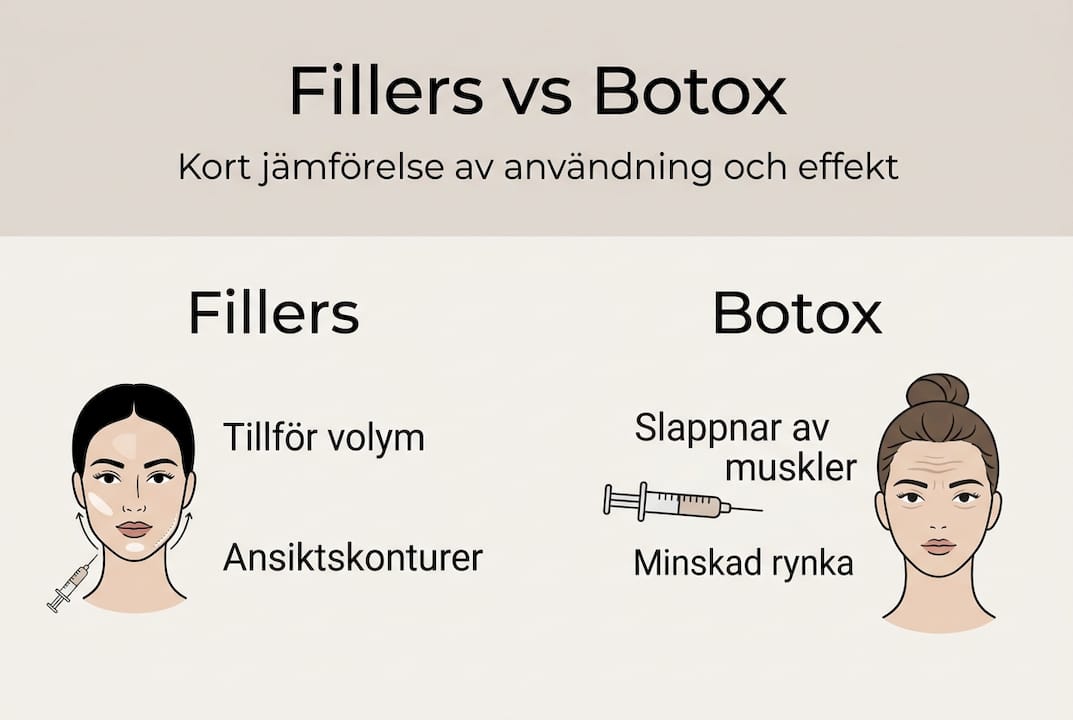 Fillers vs Botox

Kort jämförelse av användning och effekt

Fillers

Tillför volym

Ansiktskonturer

Botox

Slappnar av muskler

Minskad rynka