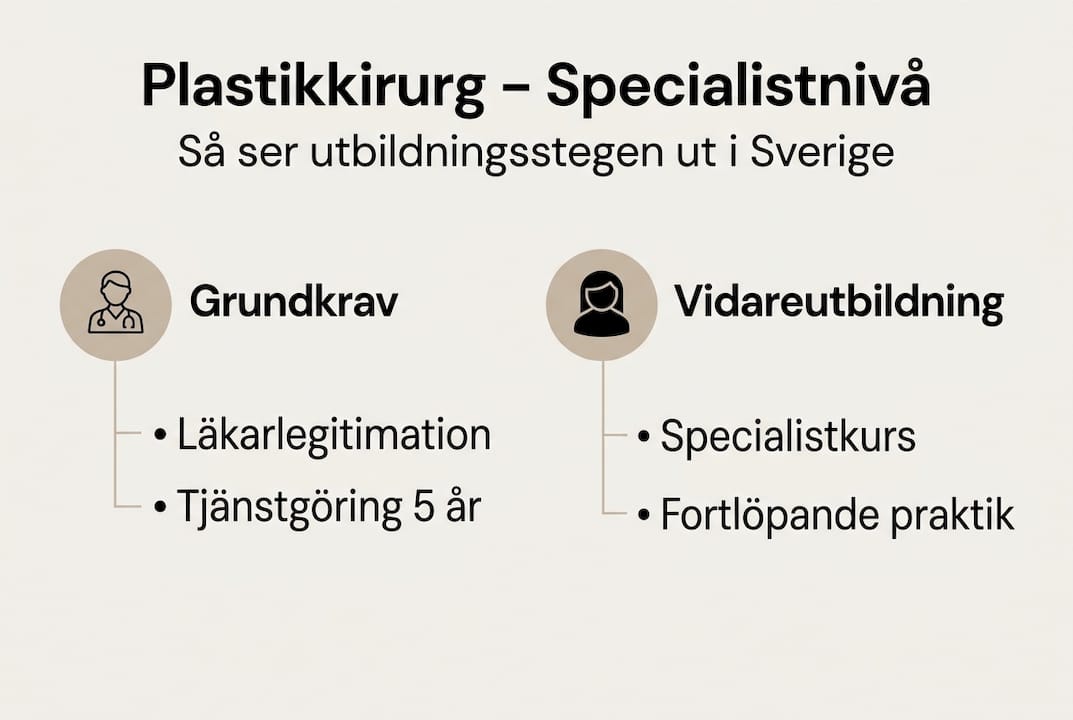 Plastikkirurg – Specialistnivå
Så ser utbildningsstegen ut i Sverige

Grundkrav
• Läkarlegitimation
• Tjänstgöring 5 år

Vidareutbildning
• Specialistkurs
• Fortlöpande praktik