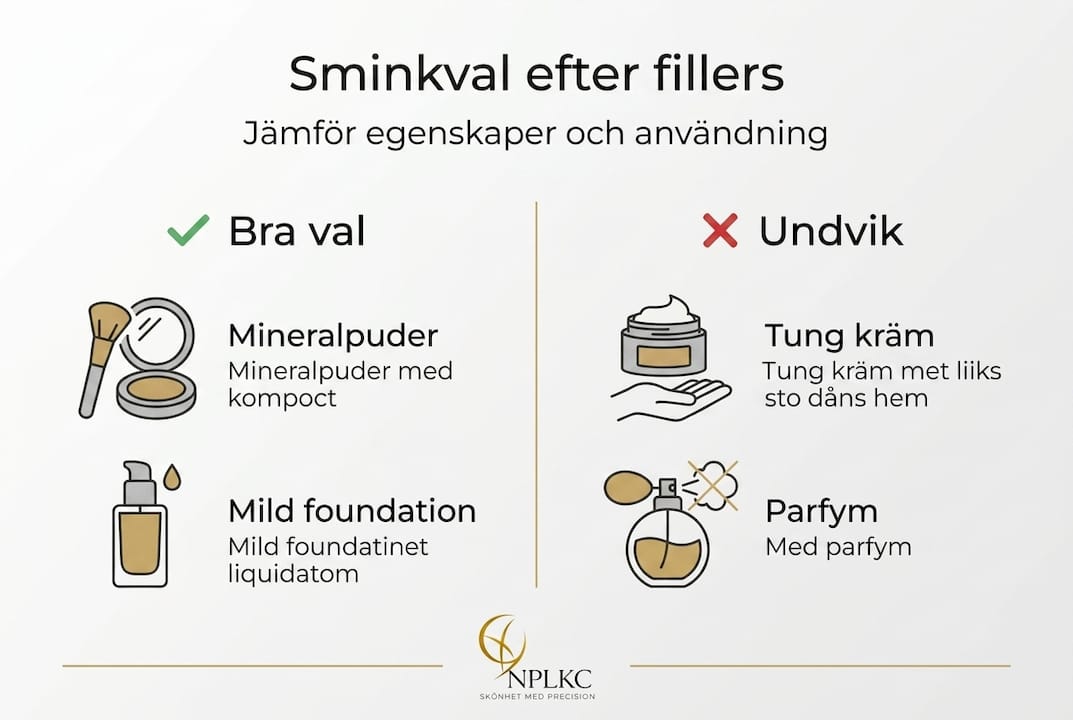 Sminkval efter fillers

Jämför egenskaper och användning

Bra val

Mineralpuder
Mineralpuder med kompoct

Mild foundation
Mild foundatinet liquidatom

Undvik

Tung kräm
Tung kräm met liiks sto dåns hem

Parfym
Med parfym

NPLKC
SKÖNHET MED PRECISION