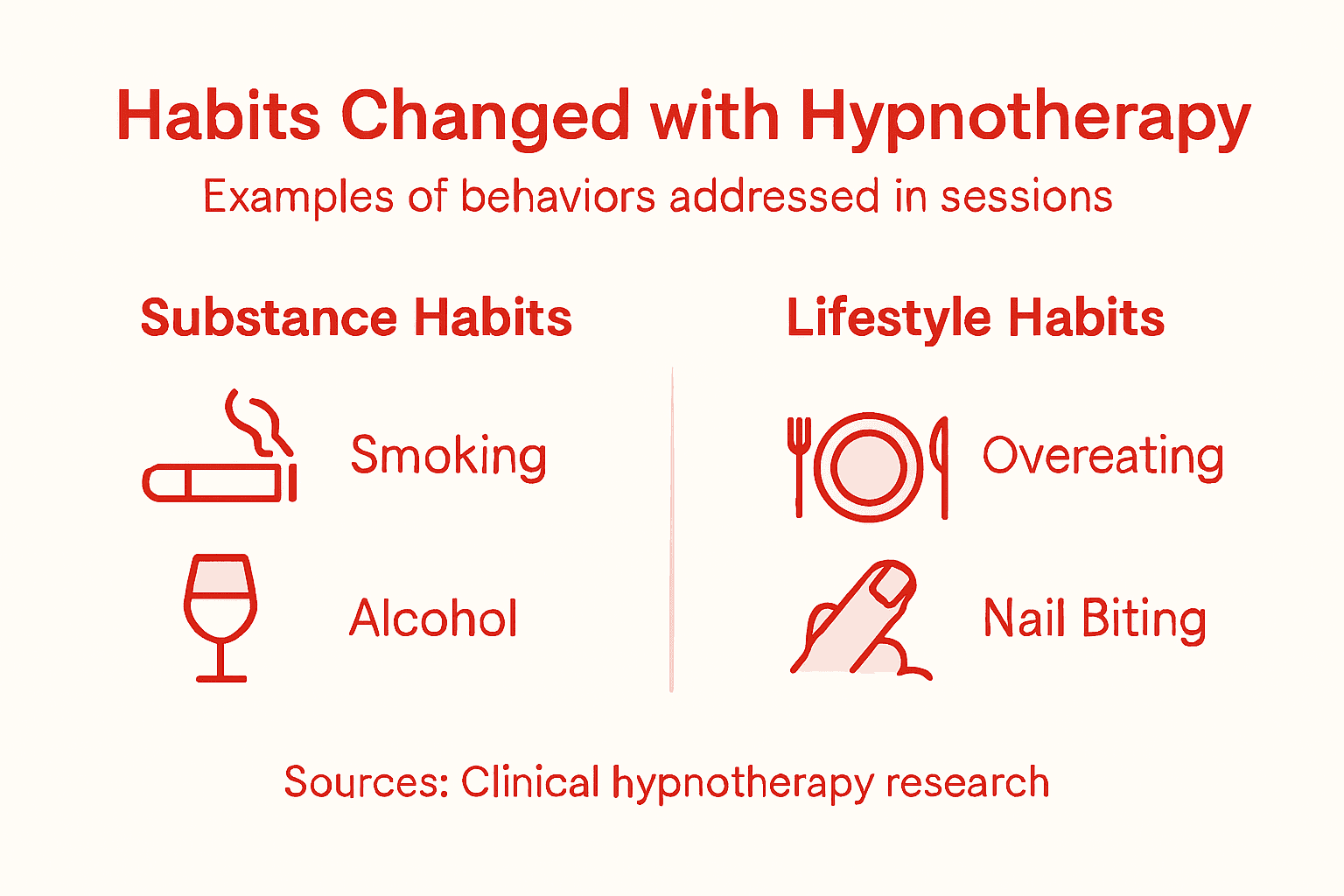 Habits Changed with Hypnotherapy

Examples of behaviors addressed in sessions

Substance Habits

Smoking

Alcohol

Lifestyle Habits

Overeating

Nail Biting

Sources: Clinical hypnotherapy research