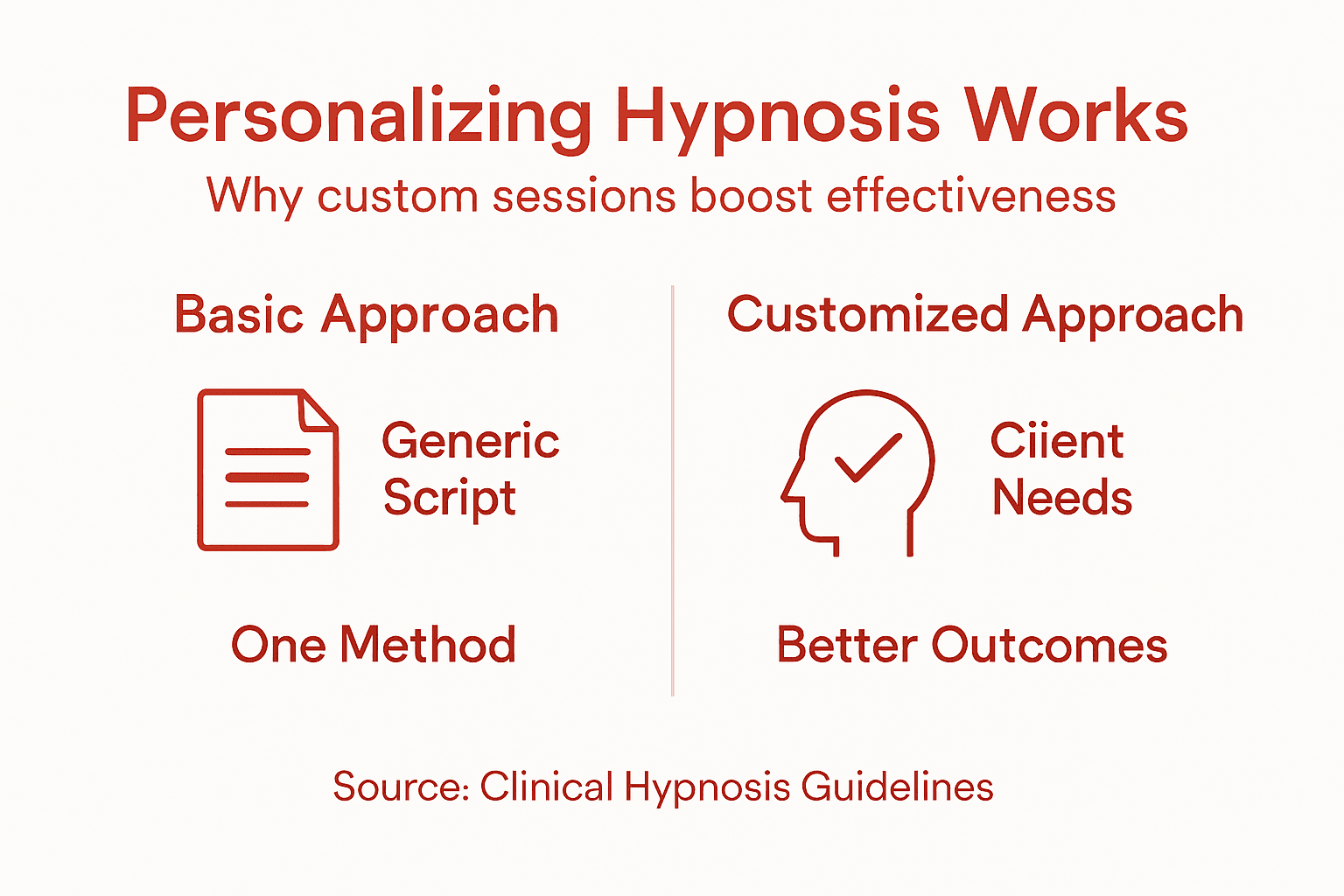 Personalizing Hypnosis Works

Why custom sessions boost effectiveness

Basic Approach

Generic Script

One Method

Customized Approach

Ciient Needs

Better Outcomes

Source: Clinical Hypnosis Guidelines