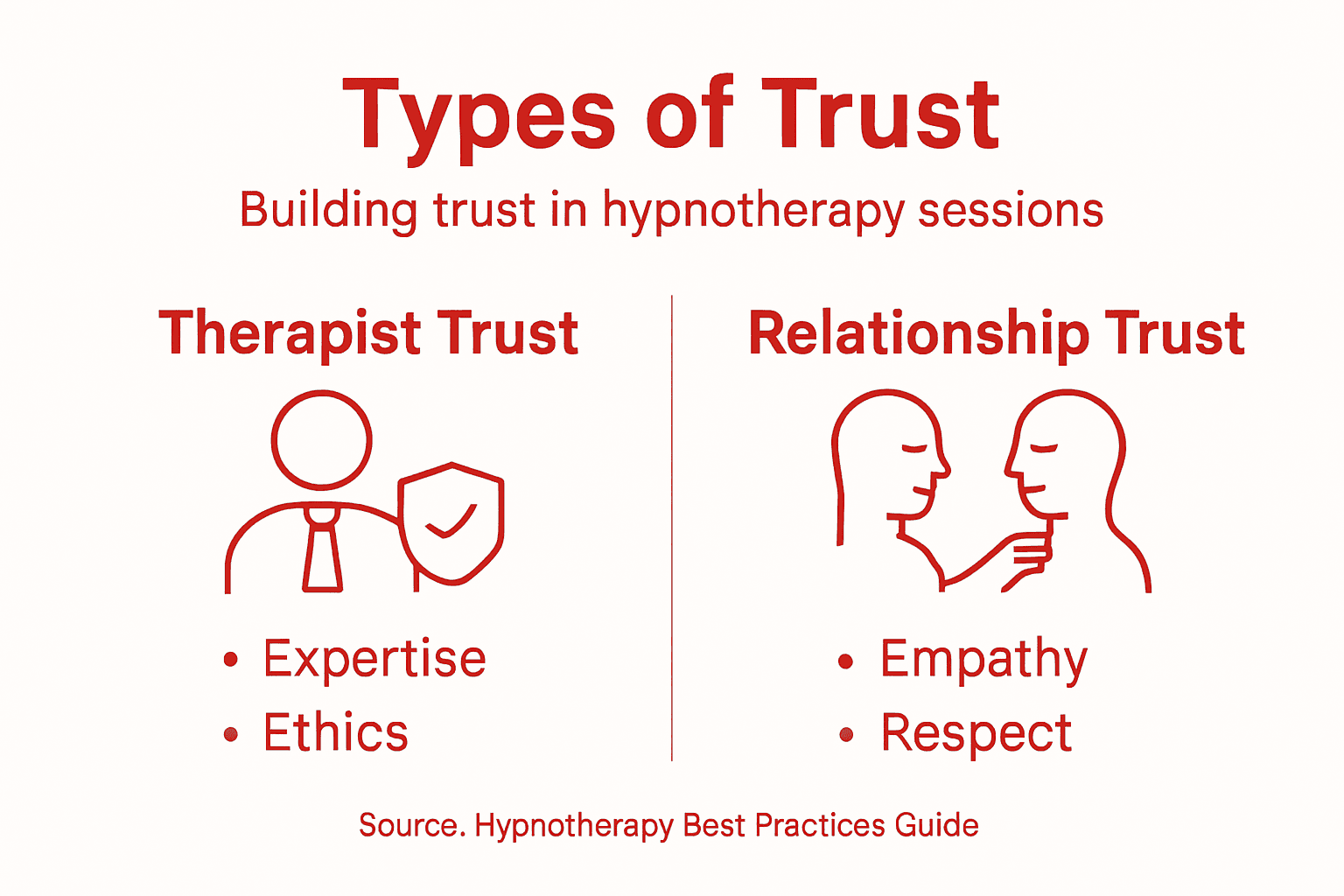 Types of Trust

Building trust in hypnotherapy sessions

Therapist Trust

• Expertise
• Ethics

Relationship Trust

• Empathy
• Respect

Source. Hypnotherapy Best Practices Guide