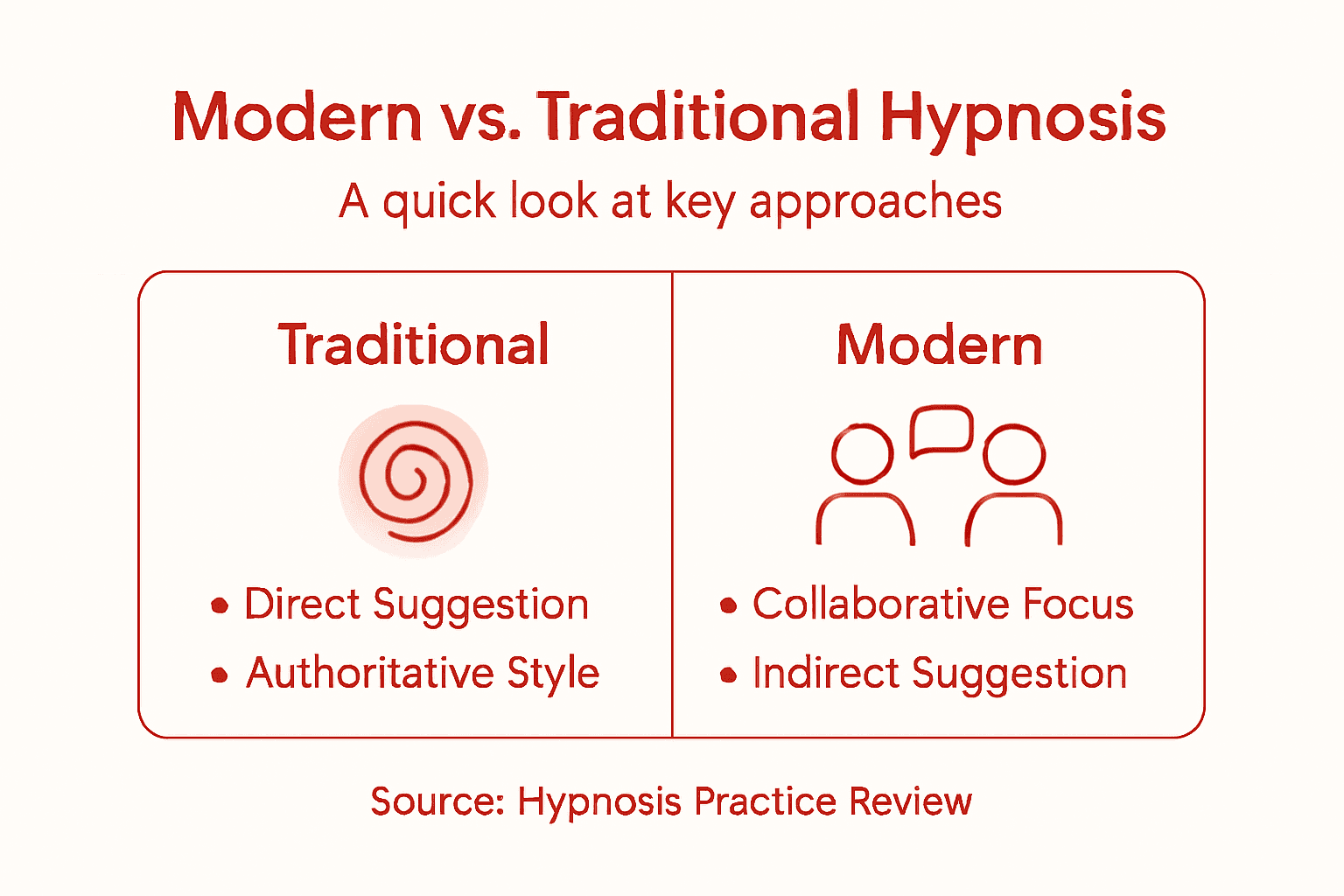 Modern vs. Traditional Hypnosis

A quick look at key approaches

Traditional

• Direct Suggestion
• Authoritative Style

Modern

• Collaborative Focus
• Indirect Suggestion

Source: Hypnosis Practice Review