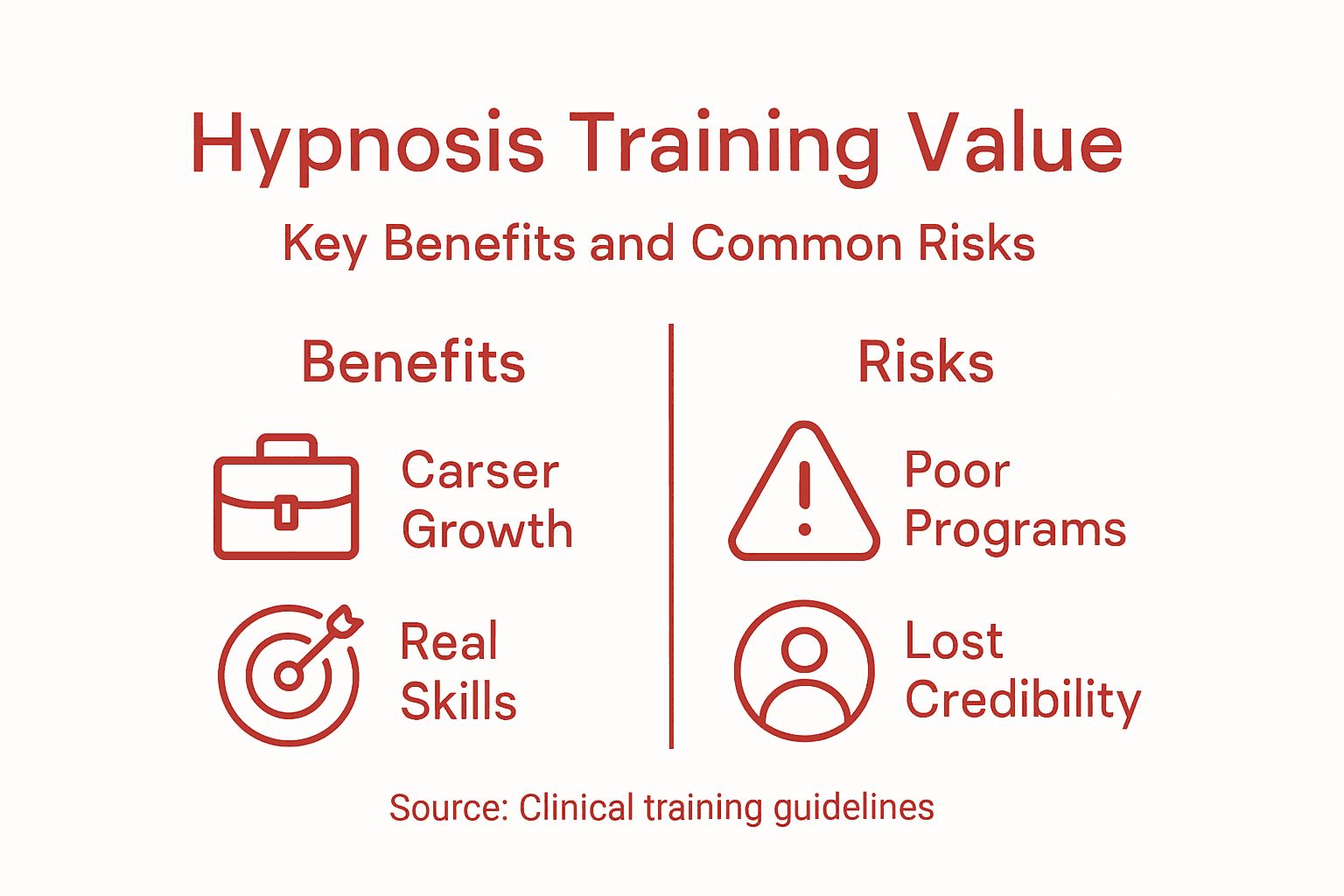 Hypnosis Training Value

Key Benefits and Common Risks

Benefits

Carser Growth

Real Skills

Risks

Poor Programs

Lost Credibility

Source: Clinical training guidelines