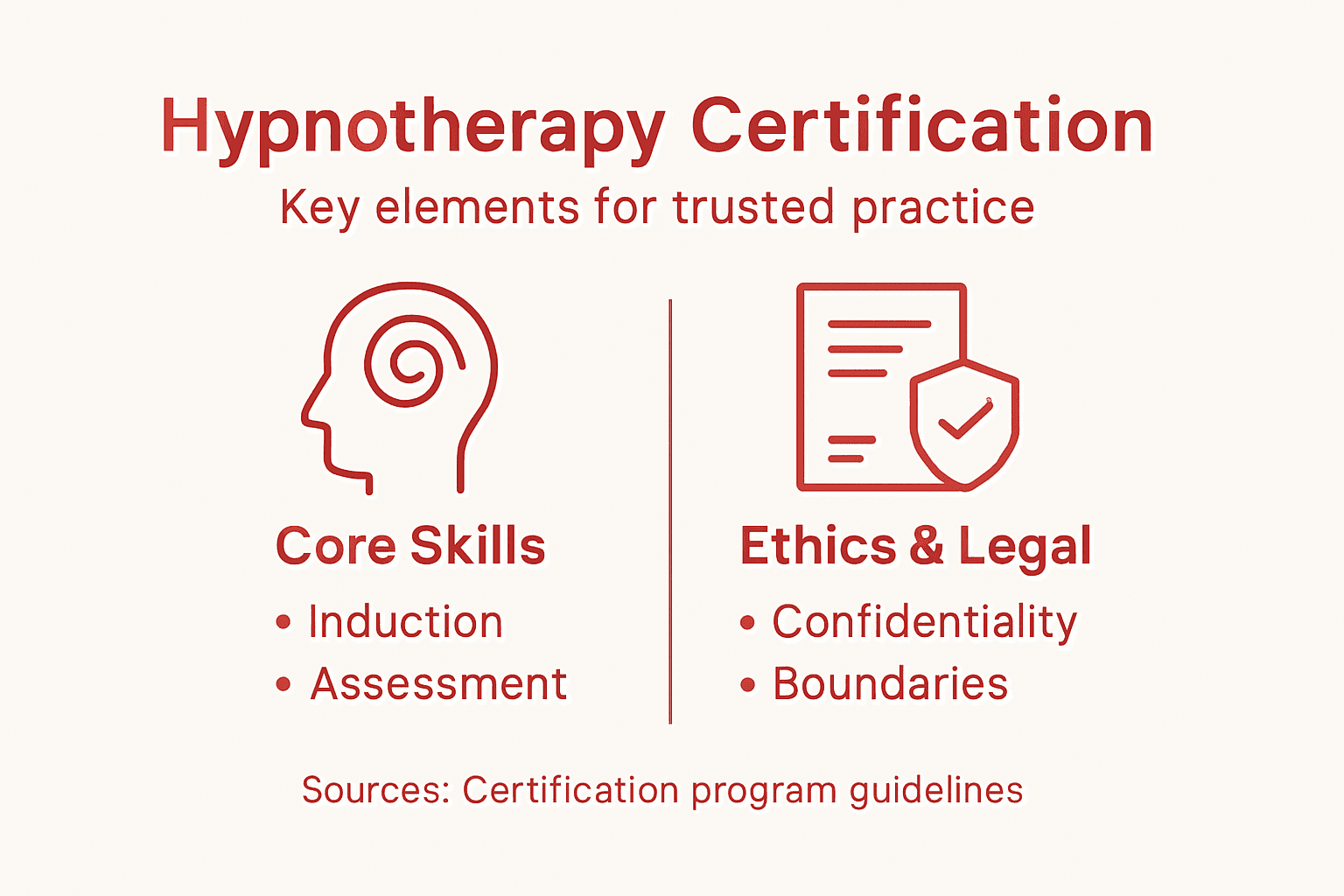 Hypnotherapy Certification
Key elements for trusted practice

Core Skills
• Induction
• Assessment

Ethics & Legal
• Confidentiality
• Boundaries

Sources: Certification program guidelines