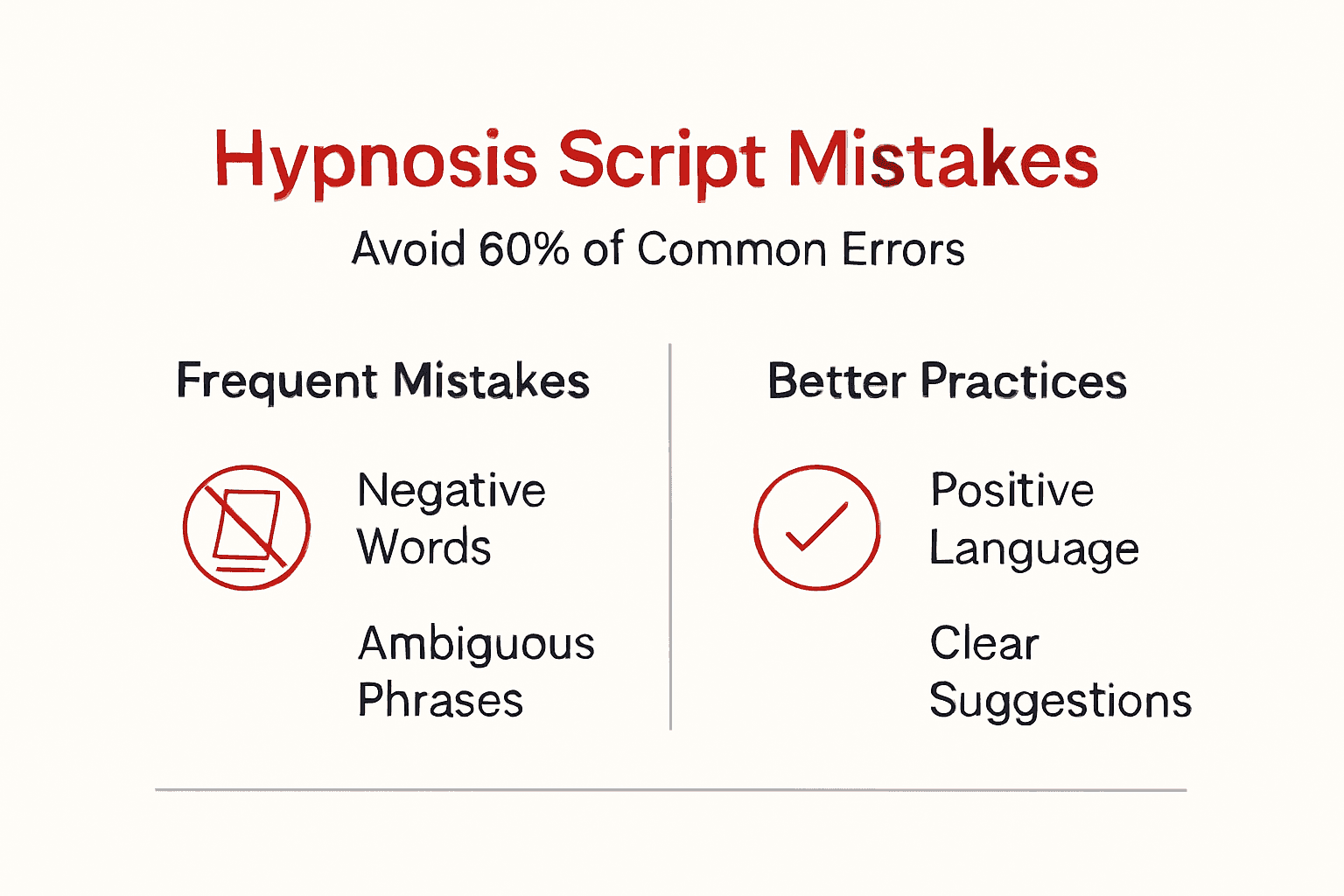 Hypnosis Script Mistakes

Avoid 60% of Common Errors

Frequent Mistakes

Negative Words

Ambiguous Phrases

Better Practices

Positive Language

Clear Suggestions