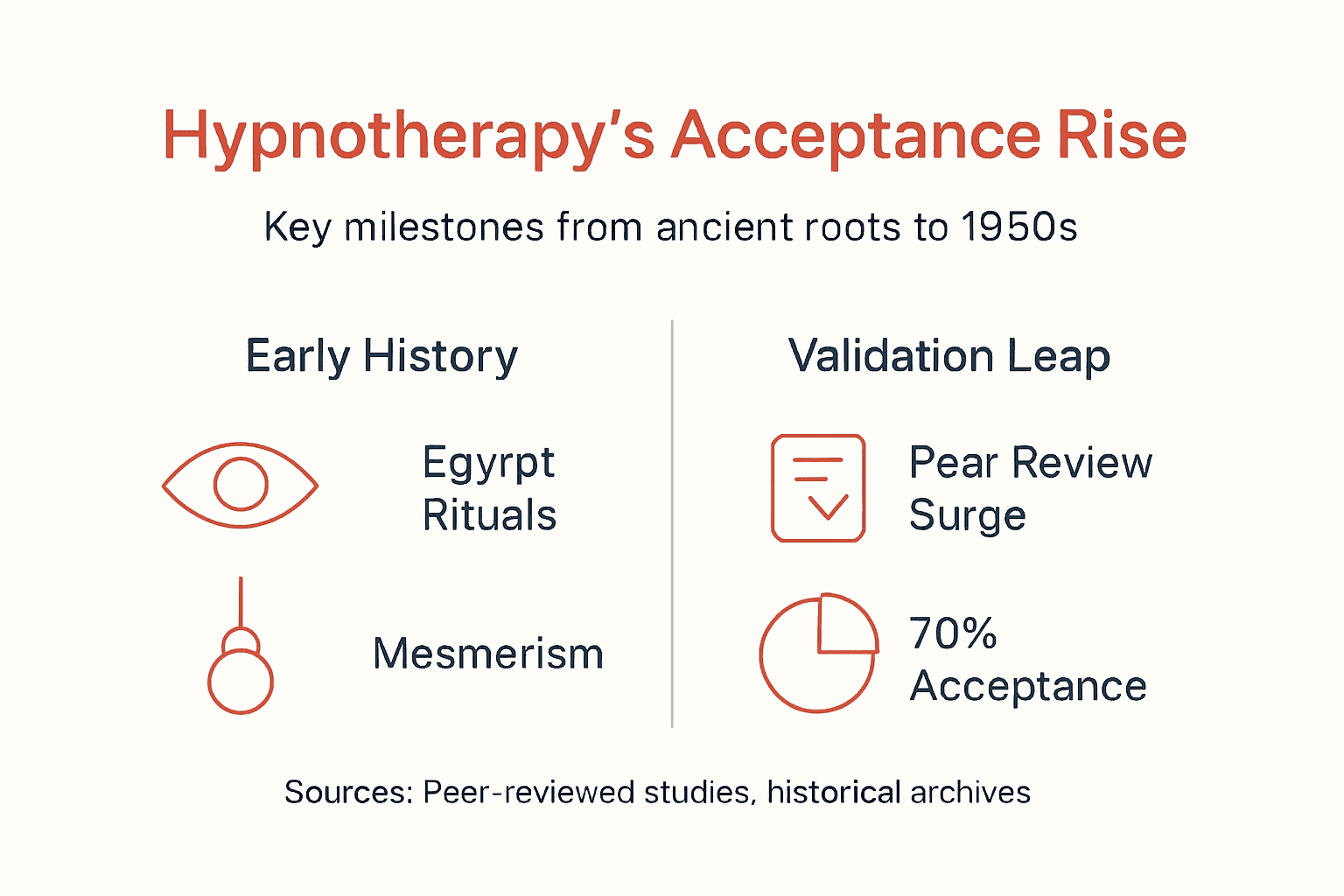 Hypnotherapy's Acceptance Rise

Key milestones from ancient roots to 1950s

Early History

Egyrpt Rituals

Mesmerism

Validation Leap

Pear Review Surge

70% Acceptance

Sources: Peer-reviewed studies, historical archives