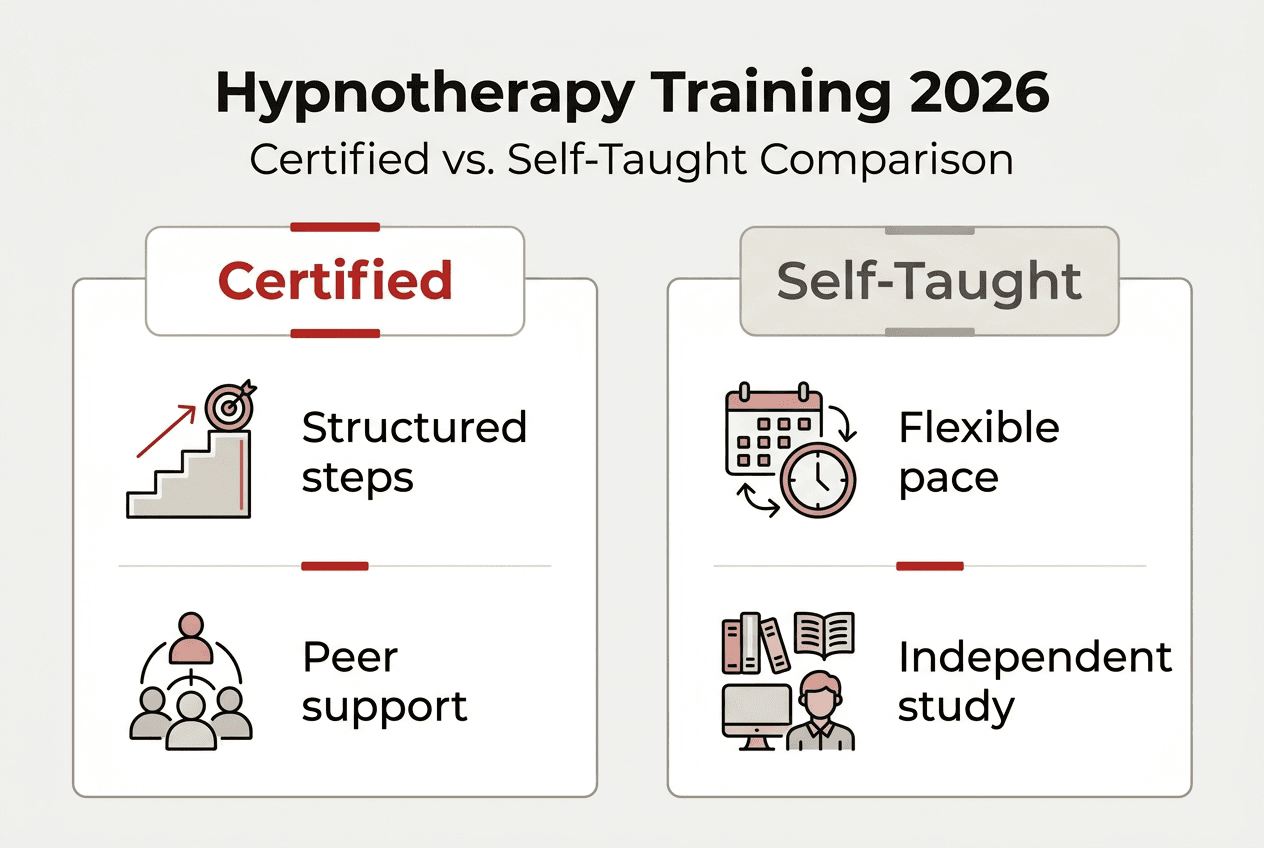 Hypnotherapy Training 2026

Certified vs. Self-Taught Comparison

Certified

Structured steps

Peer support

Self-Taught

Flexible pace

Independent study