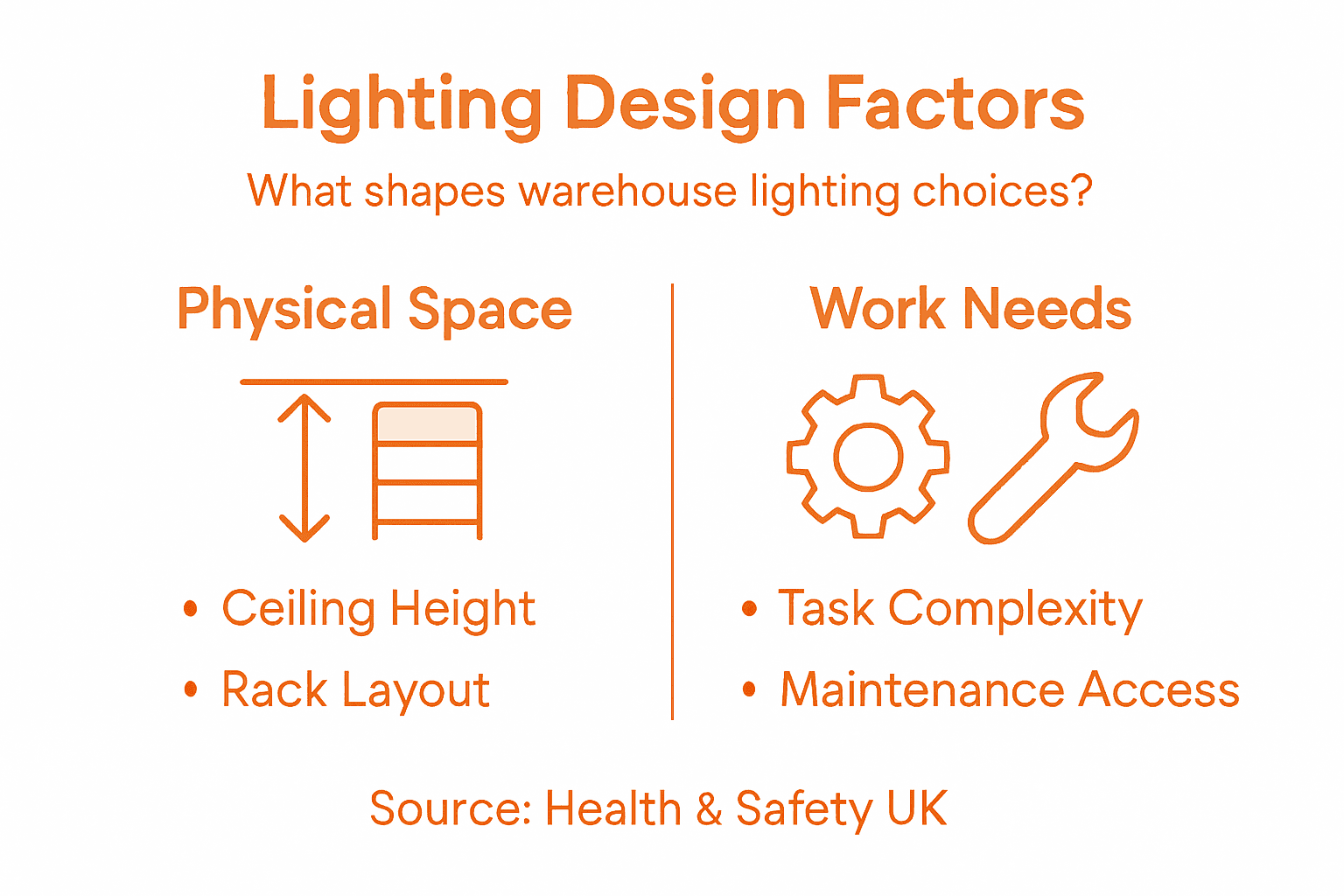 Lighting Design Factors

What shapes warehouse lighting choices?

Physical Space

• Ceiling Height
• Rack Layout

Work Needs

• Task Complexity
• Maintenance Access

Source: Health & Safety UK