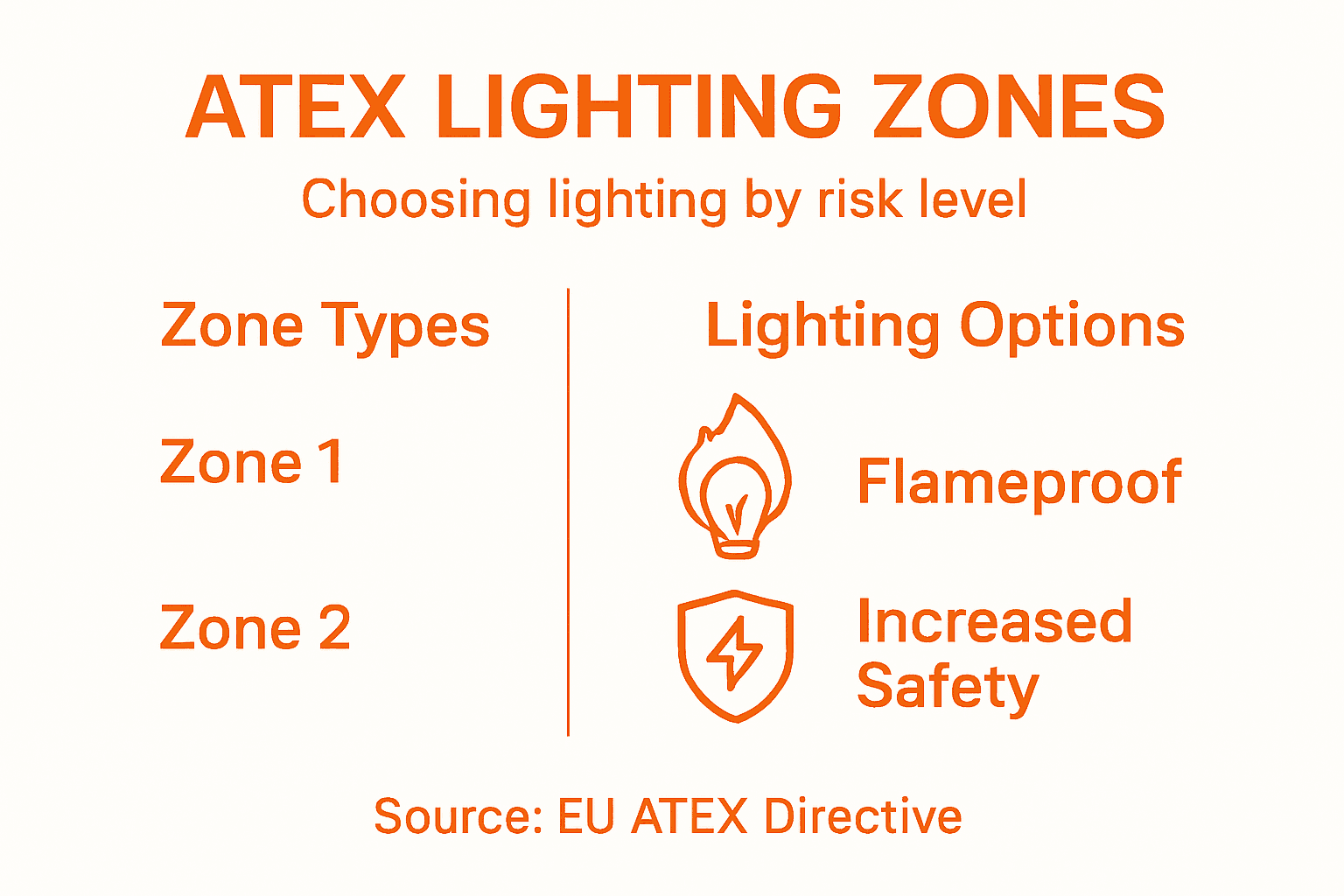 ATEX LIGHTING ZONES

Choosing lighting by risk level

Zone Types

Zone 1

Zone 2

Lighting Options

Flameproof

Increased Safety

Source: EU ATEX Directive