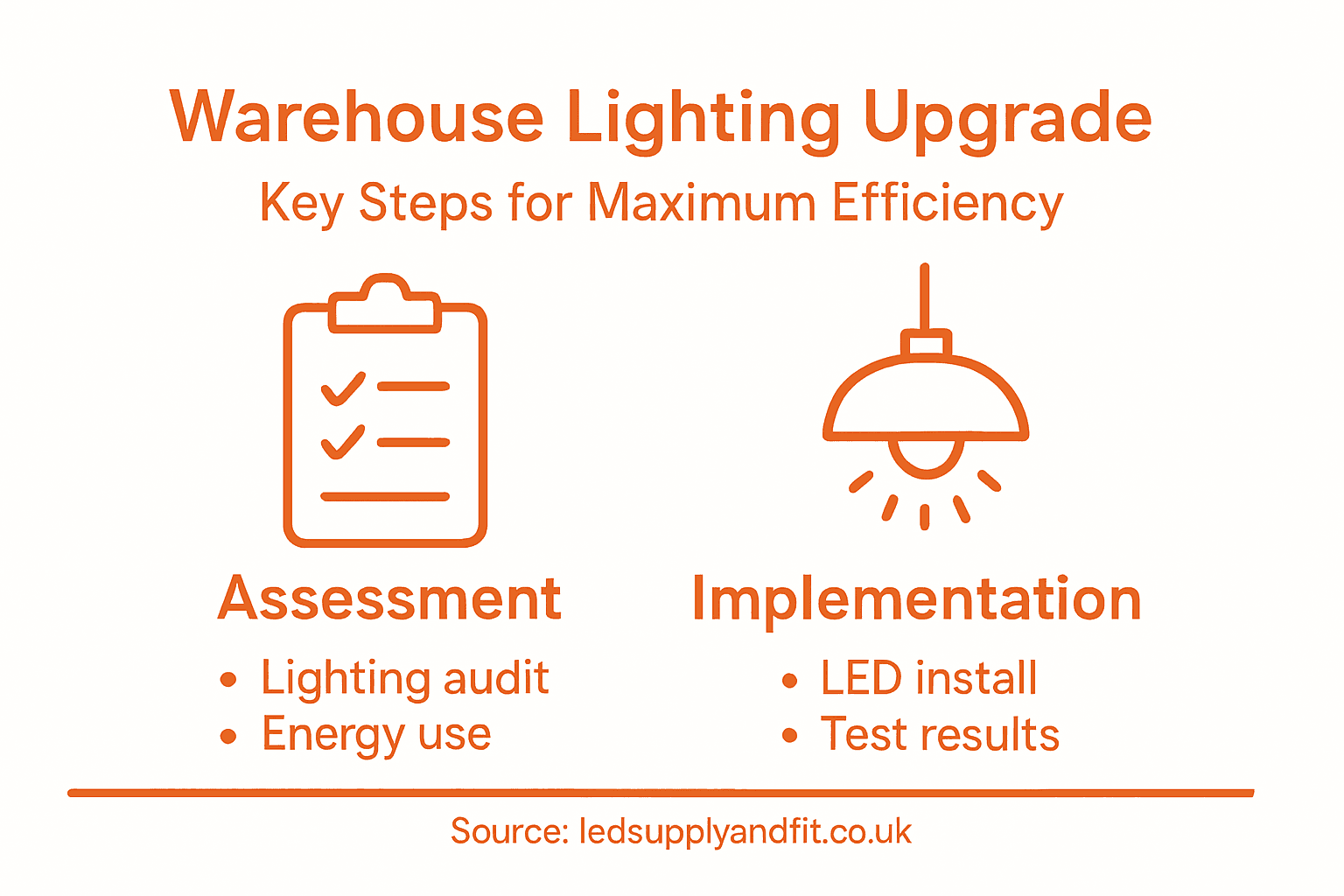 Warehouse Lighting Upgrade

Key Steps for Maximum Efficiency

Assessment

• Lighting audit
• Energy use

Implementation

• LED install
• Test results

Source: ledsupplyandfit.co.uk