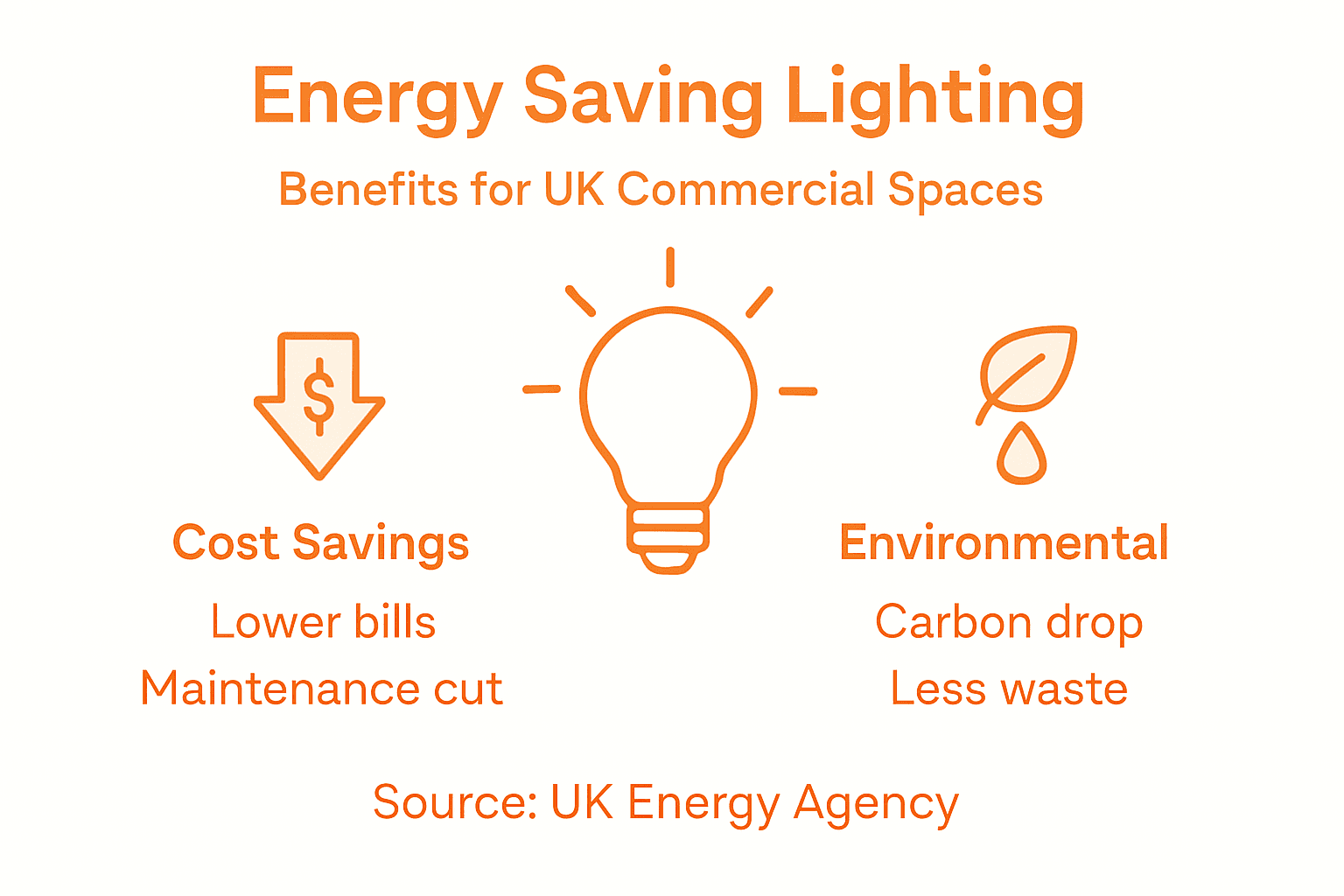 Energy Saving Lighting

Benefits for UK Commercial Spaces

$

Cost Savings

Lower bills

Maintenance cut

Environmental

Carbon drop

Less waste

Source: UK Energy Agency