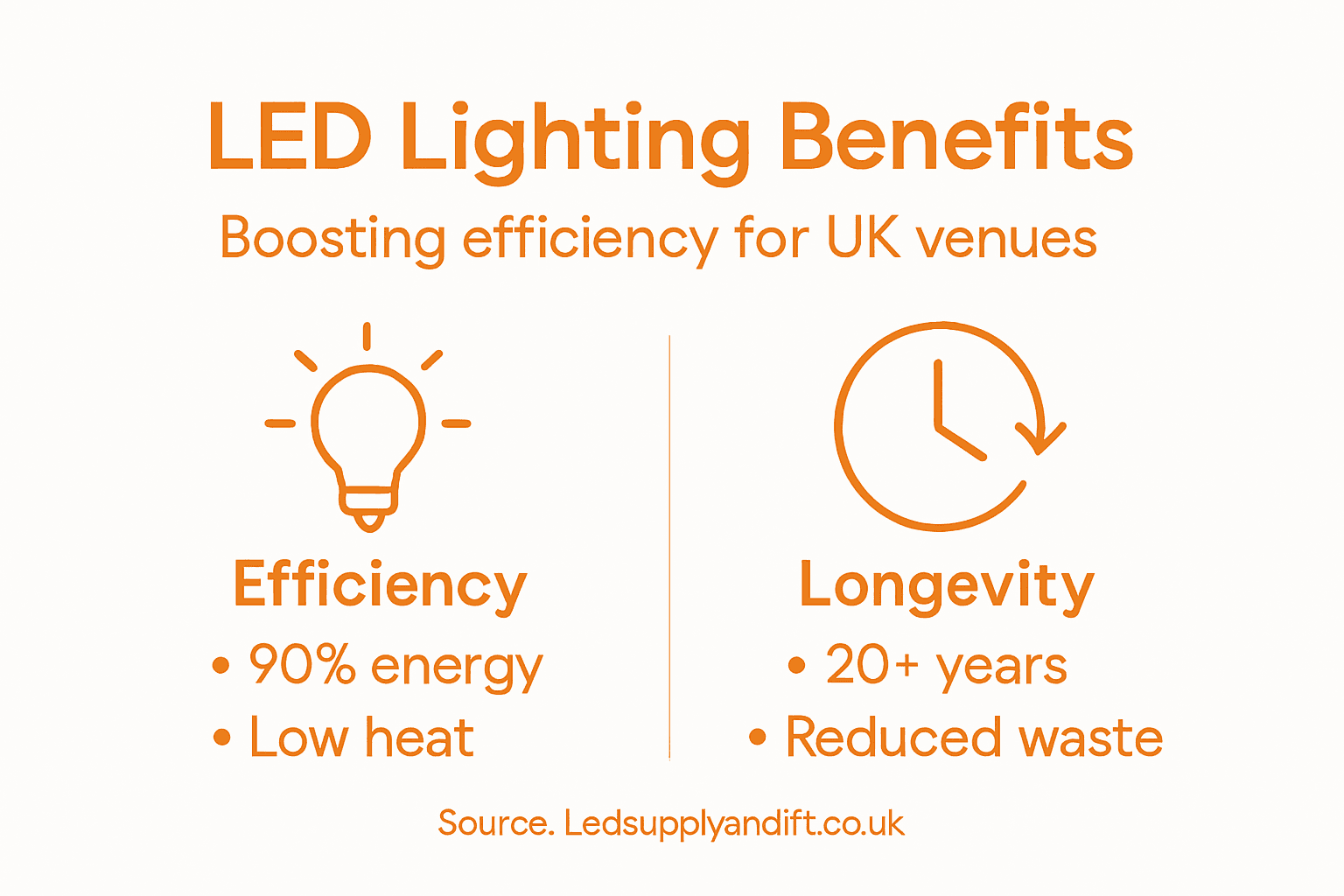 LED Lighting Benefits

Boosting efficiency for UK venues

Efficiency
• 90% energy
• Low heat

Longevity
• 20+ years
• Reduced waste

Source. Ledsupplyandift.co.uk