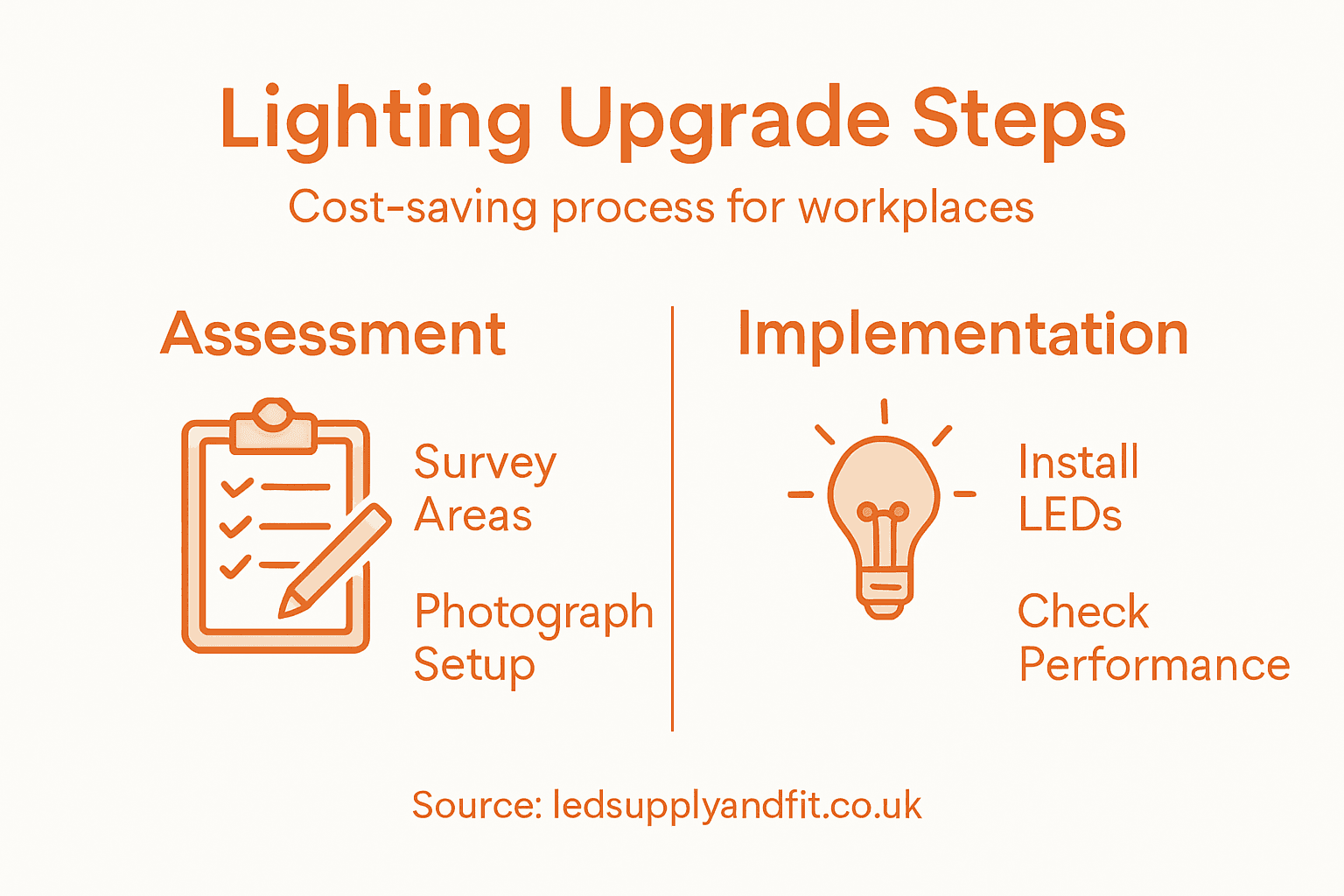 Lighting Upgrade Steps

Cost-saving process for workplaces

Assessment

Survey Areas

Photograph Setup

Implementation

Install LEDs

Check Performance

Source: ledsupplyandfit.co.uk