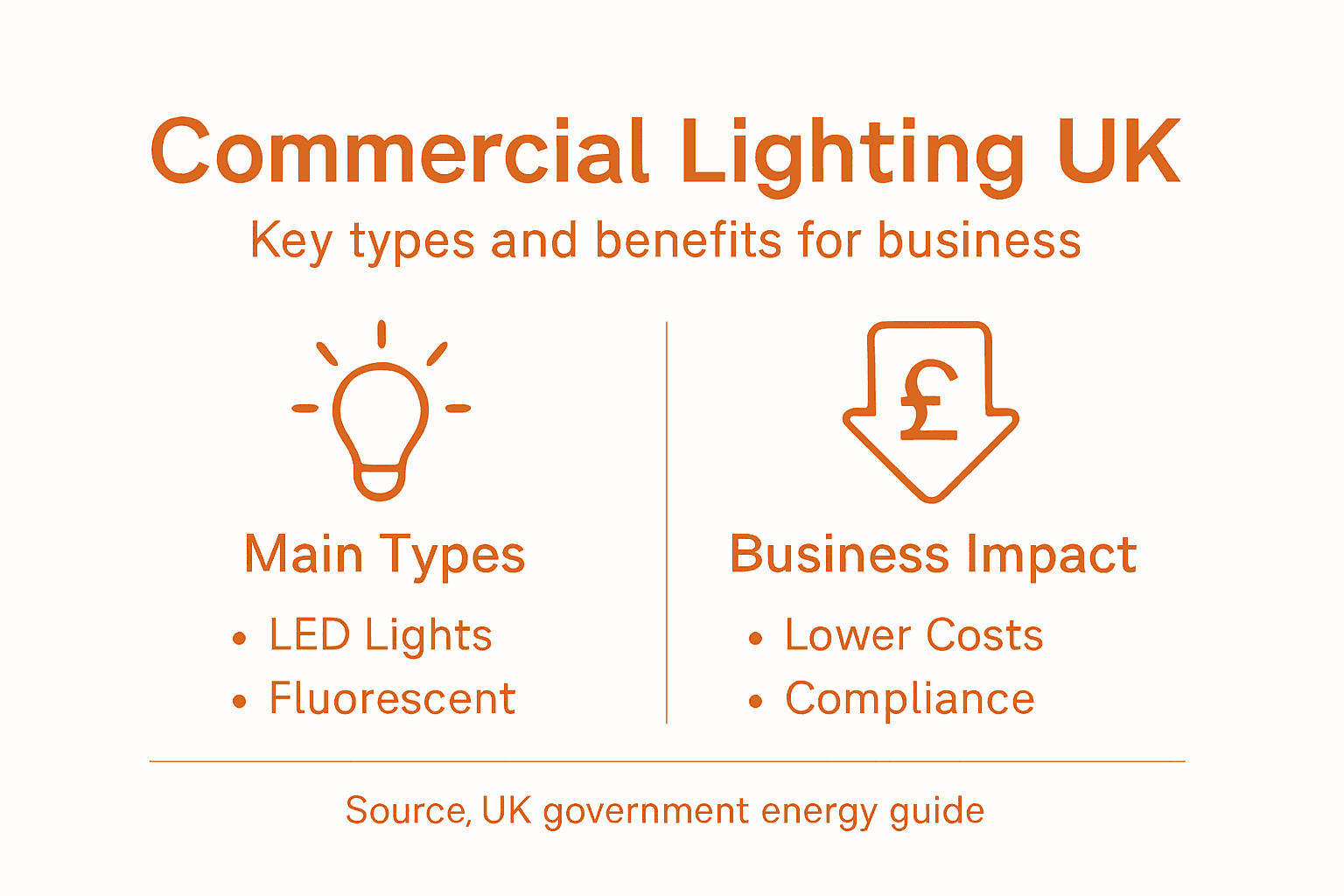 Commercial Lighting UK

Key types and benefits for business

Main Types

• LED Lights
• Fluorescent

£

Business Impact

• Lower Costs
• Compliance

Source, UK government energy guide