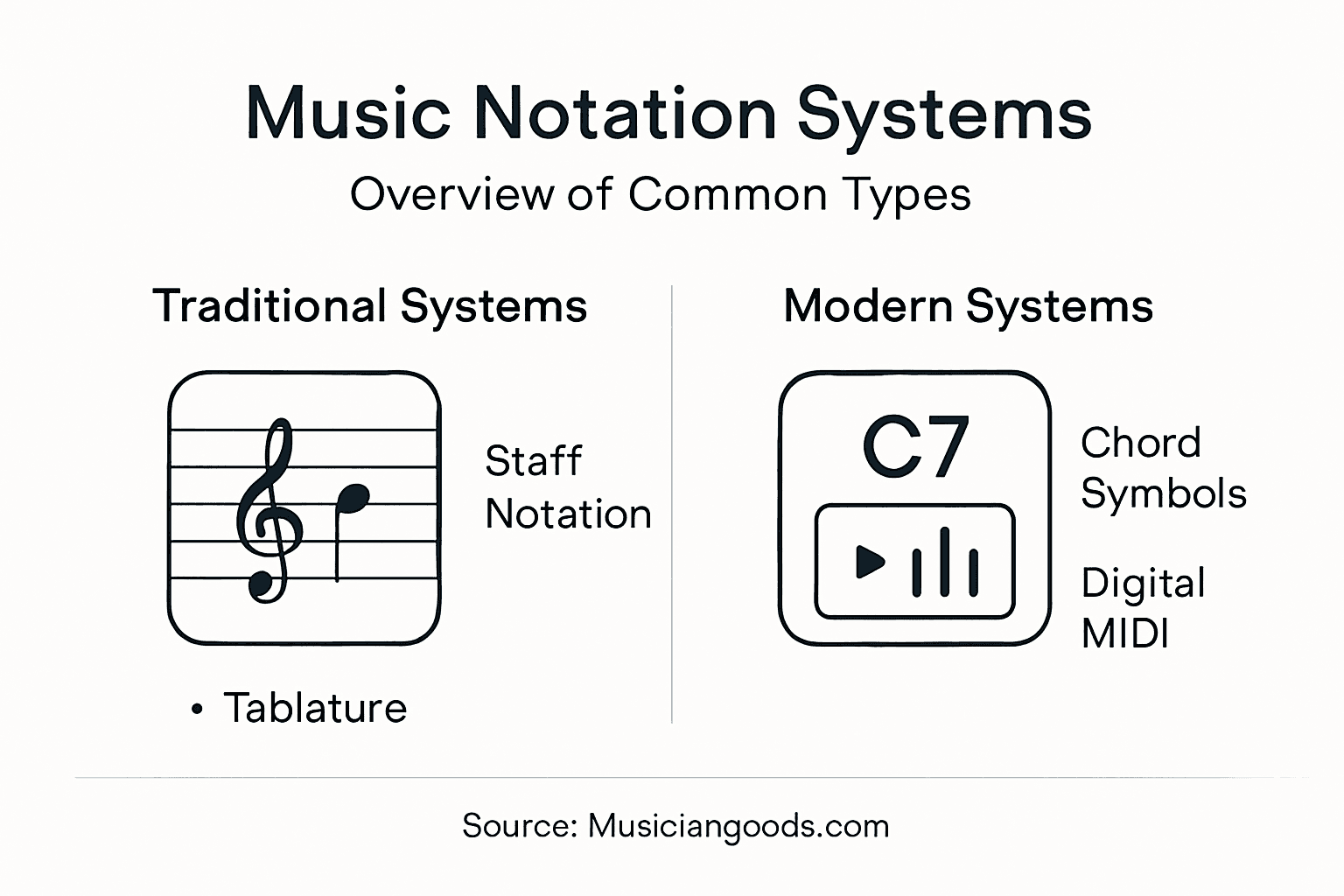 Music Notation Systems

Overview of Common Types

Traditional Systems

Staff Notation

• Tablature

Modern Systems

C7

Chord Symbols

Digital MIDI

Source: Musiciangoods.com