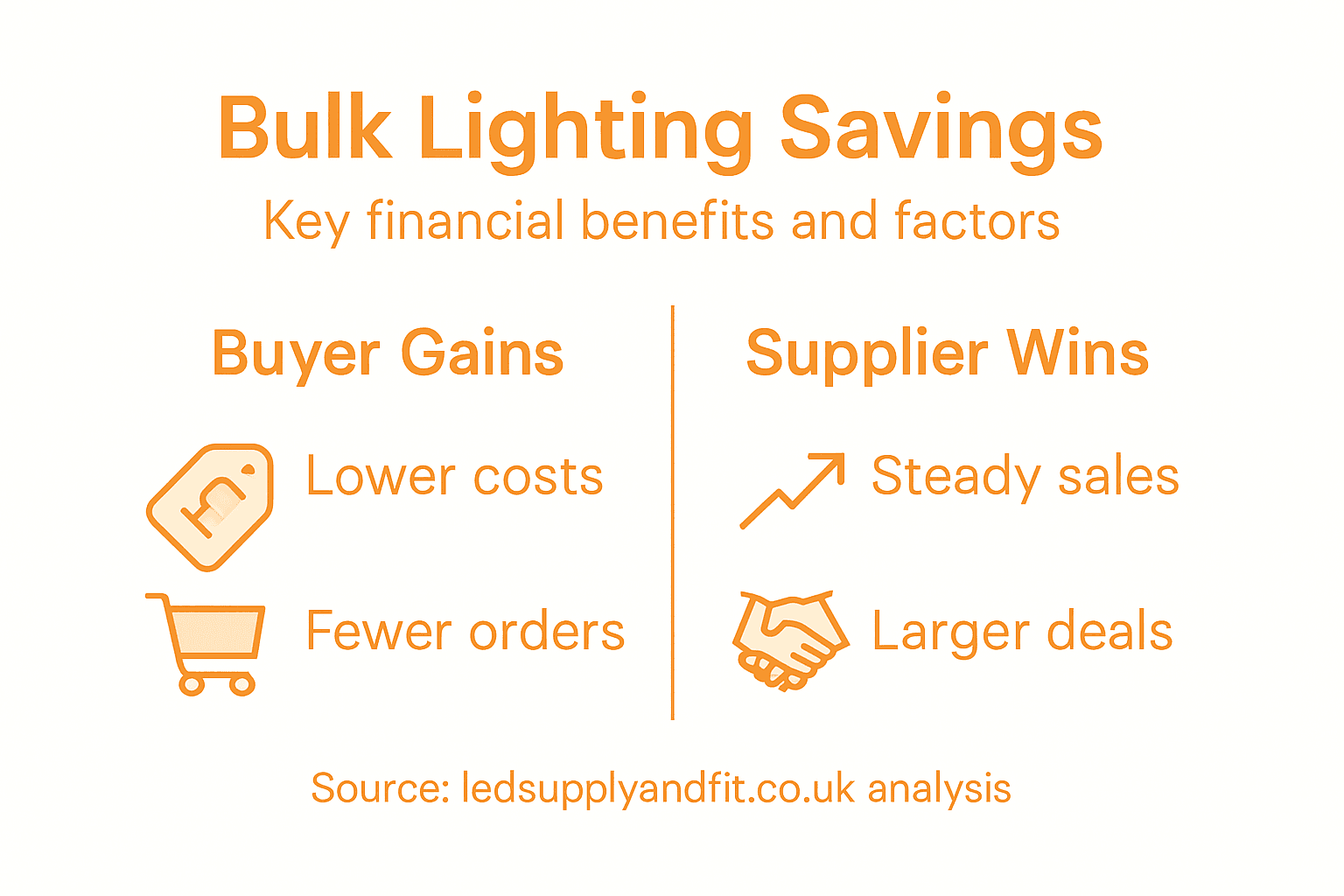 Bulk Lighting Savings

Key financial benefits and factors

Buyer Gains

Lower costs

Fewer orders

Supplier Wins

Steady sales

Larger deals

Source: ledsupplyandfit.co.uk analysis