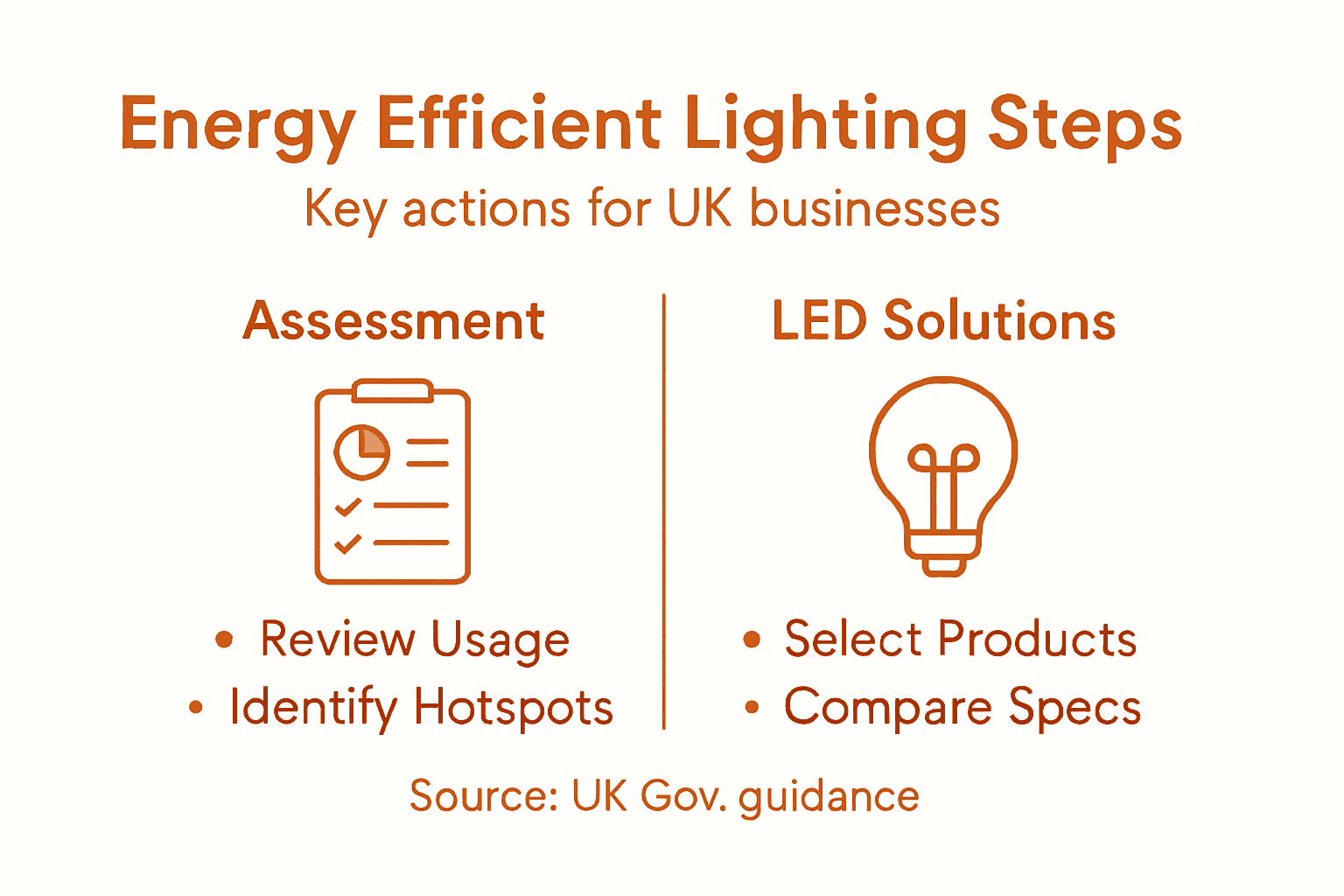 Energy Efficient Lighting Steps

Key actions for UK businesses

Assessment

• Review Usage
• Identify Hotspots

LED Solutions

• Select Products
• Compare Specs

Source: UK Gov. guidance