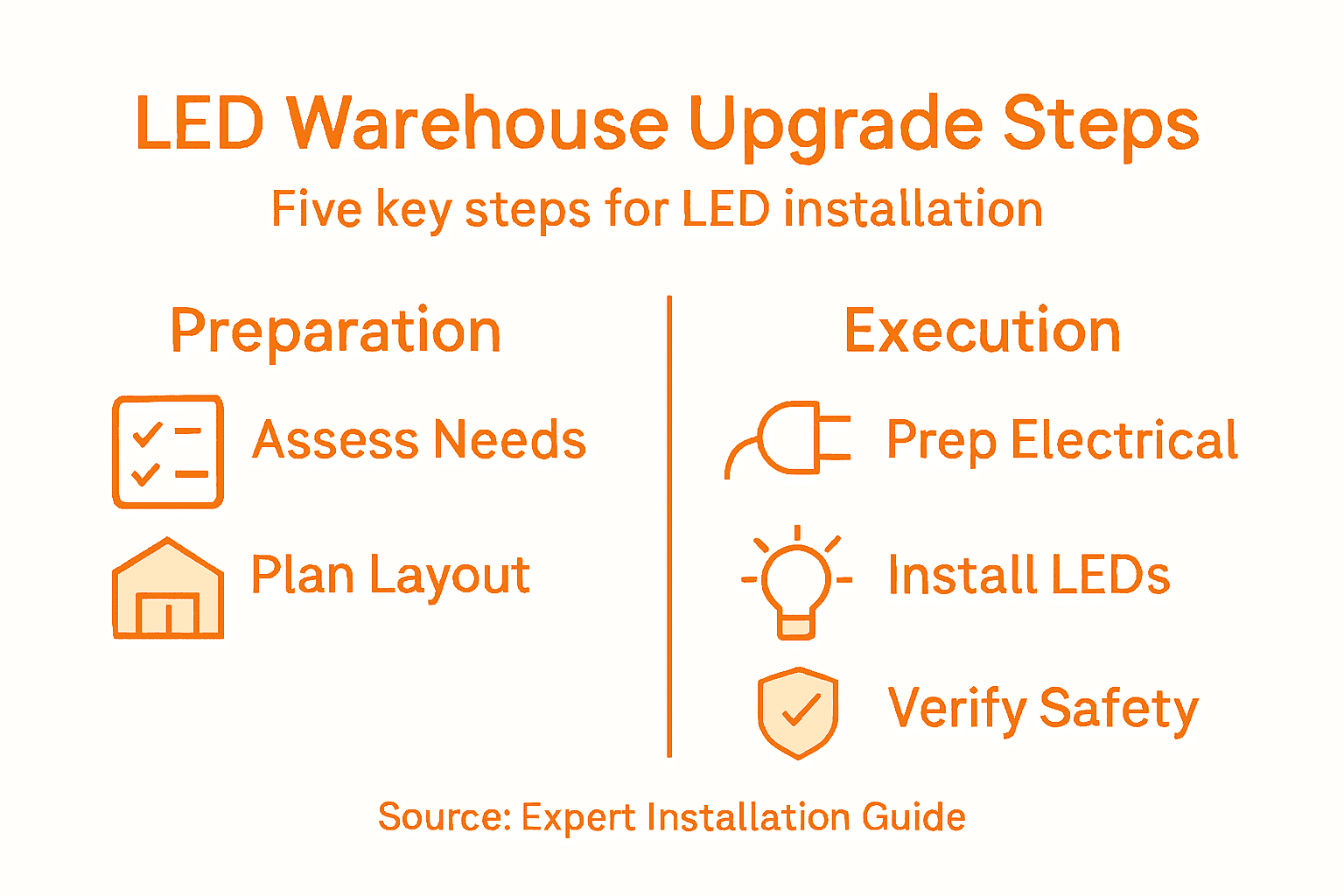 LED Warehouse Upgrade Steps

Five key steps for LED installation

Preparation

Assess Needs

Plan Layout

Execution

Prep Electrical

Install LEDs

Verify Safety

Source: Expert Installation Guide