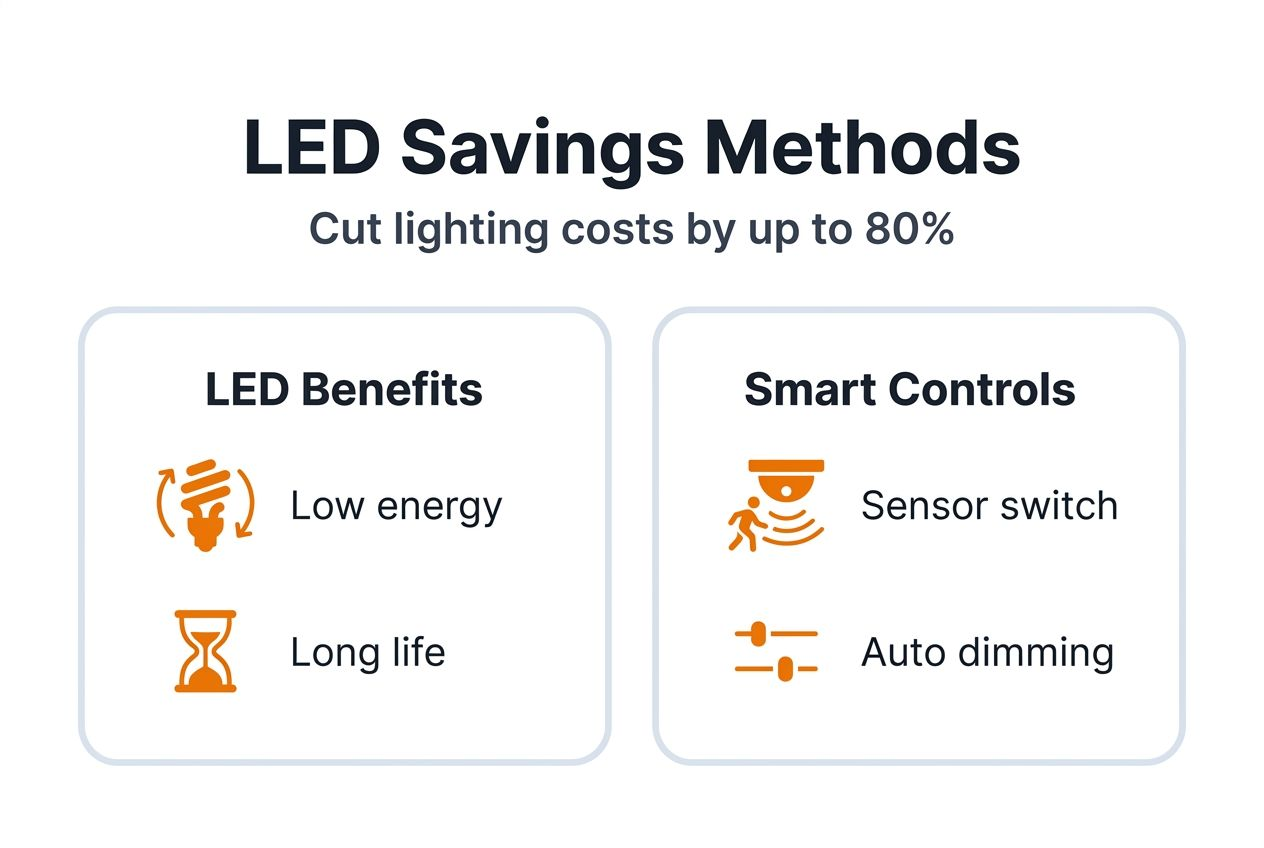 LED Savings Methods

Cut lighting costs by up to 80%

LED Benefits

Low energy

Long life

Smart Controls

Sensor switch

Auto dimming