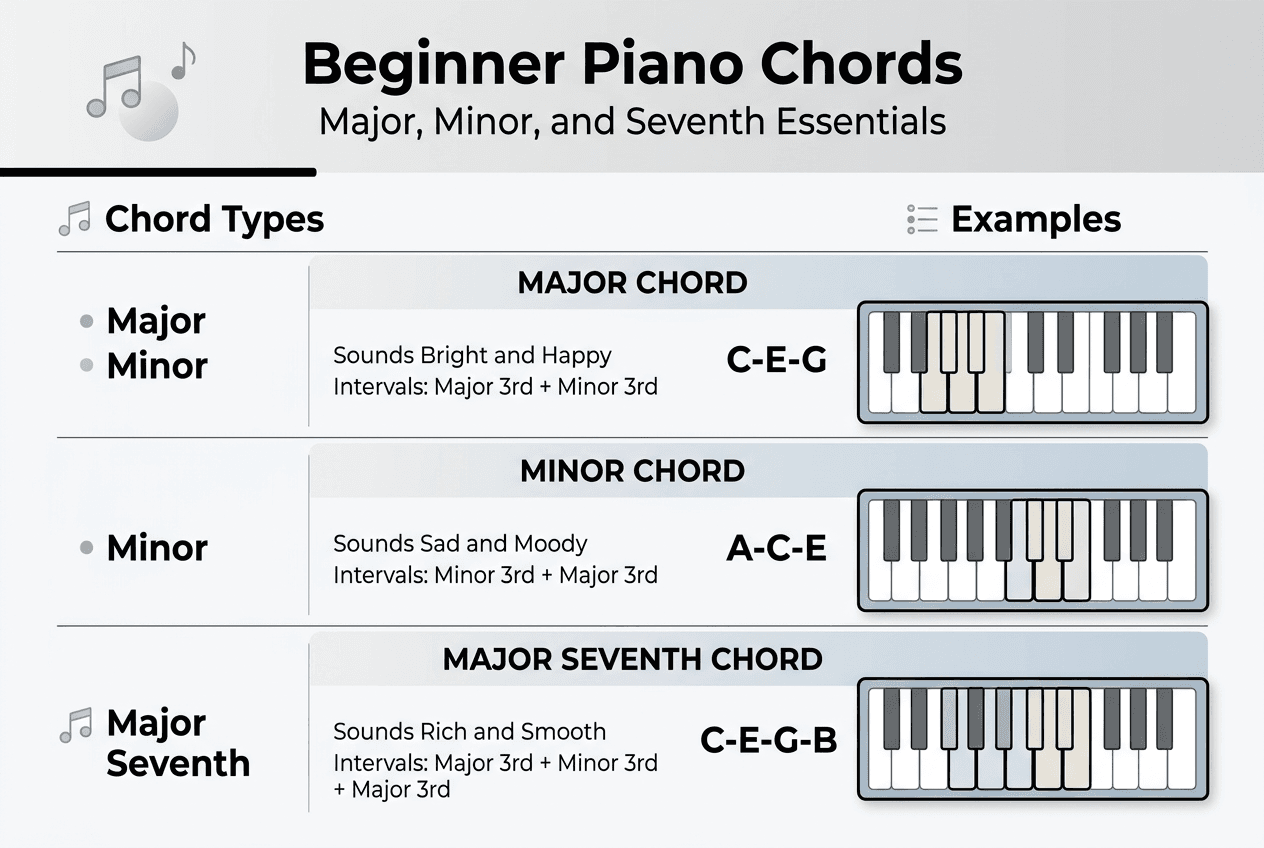 Beginner Piano Chords
Major, Minor, and Seventh Essentials

Chord Types

Examples

• Major
• Minor

MAJOR CHORD

Sounds Bright and Happy
Intervals: Major 3rd + Minor 3rd

C-E-G

• Minor

MINOR CHORD

Sounds Sad and Moody
Intervals: Minor 3rd + Major 3rd

A-C-E

Major Seventh

MAJOR SEVENTH CHORD

Sounds Rich and Smooth
Intervals: Major 3rd + Minor 3rd + Major 3rd

C-E-G-B