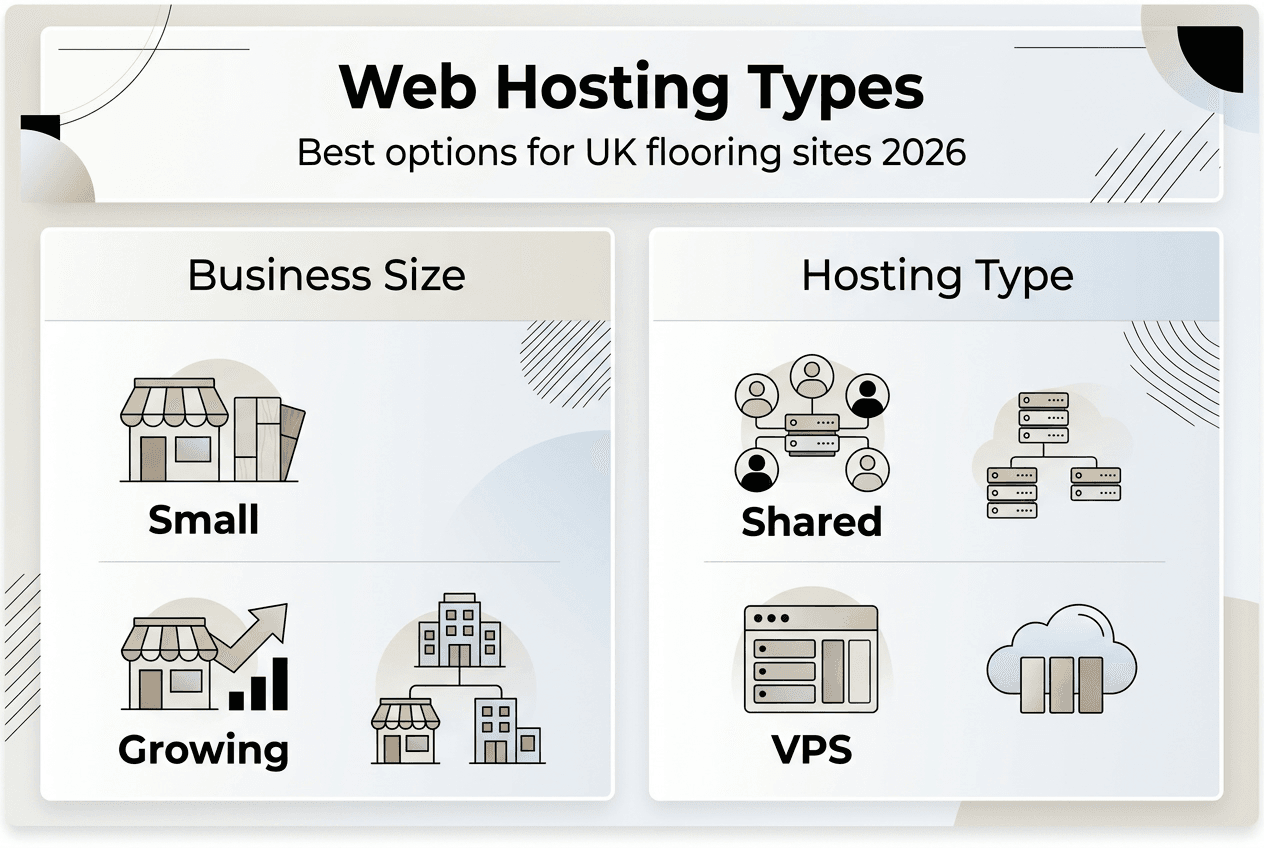 Web Hosting Types

Best options for UK flooring sites 2026

Business Size

Small

Growing

Hosting Type

Shared

VPS