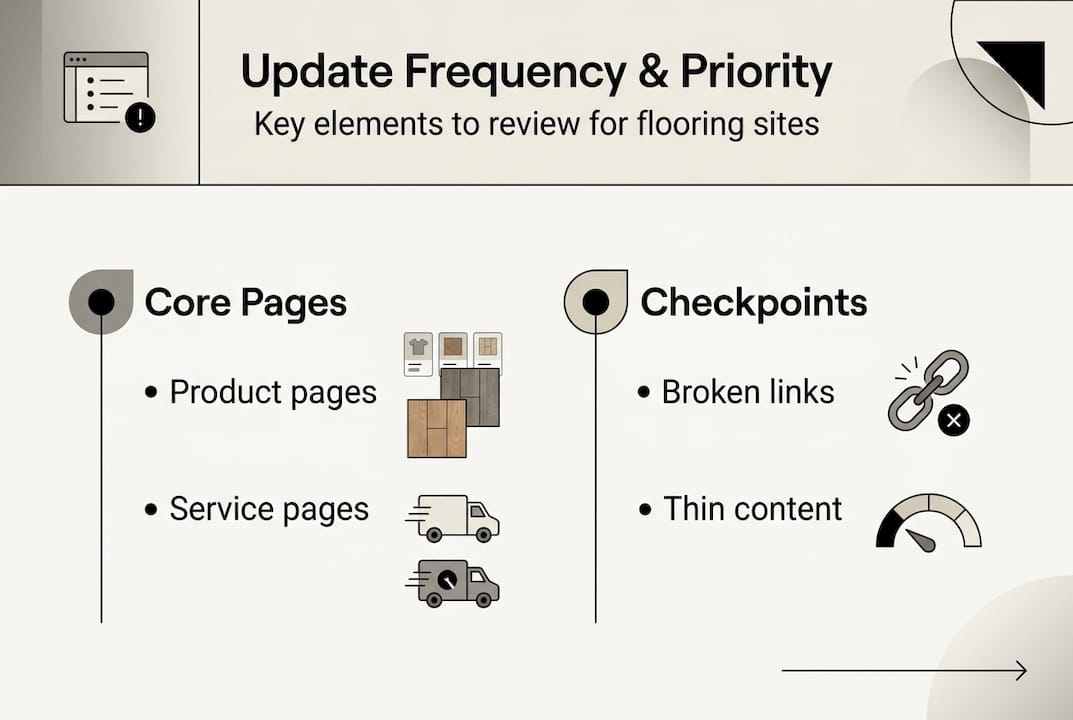 Update Frequency & Priority
Key elements to review for flooring sites

Core Pages

• Product pages

• Service pages

Checkpoints

• Broken links

• Thin content