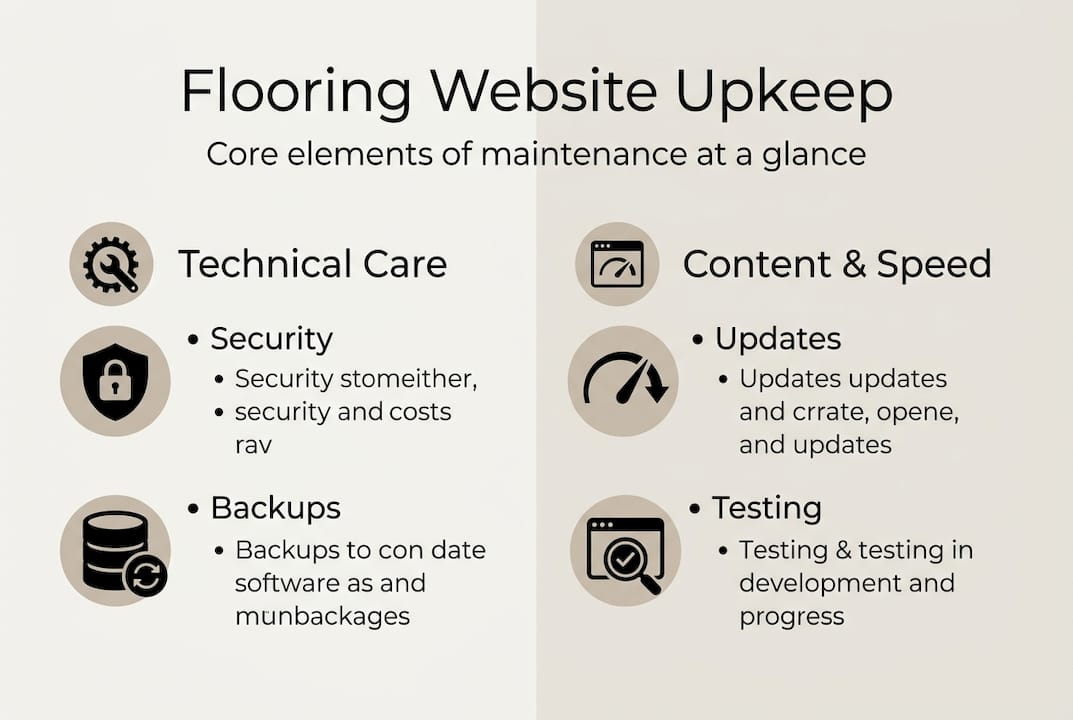 Flooring Website Upkeep

Core elements of maintenance at a glance

Technical Care

• Security
• Security stomeither,
• security and costs rav

• Backups
• Backups to con date software as and munbackages

Content & Speed

• Updates
• Updates updates and crrate, opene, and updates

• Testing
• Testing & testing in development and progress