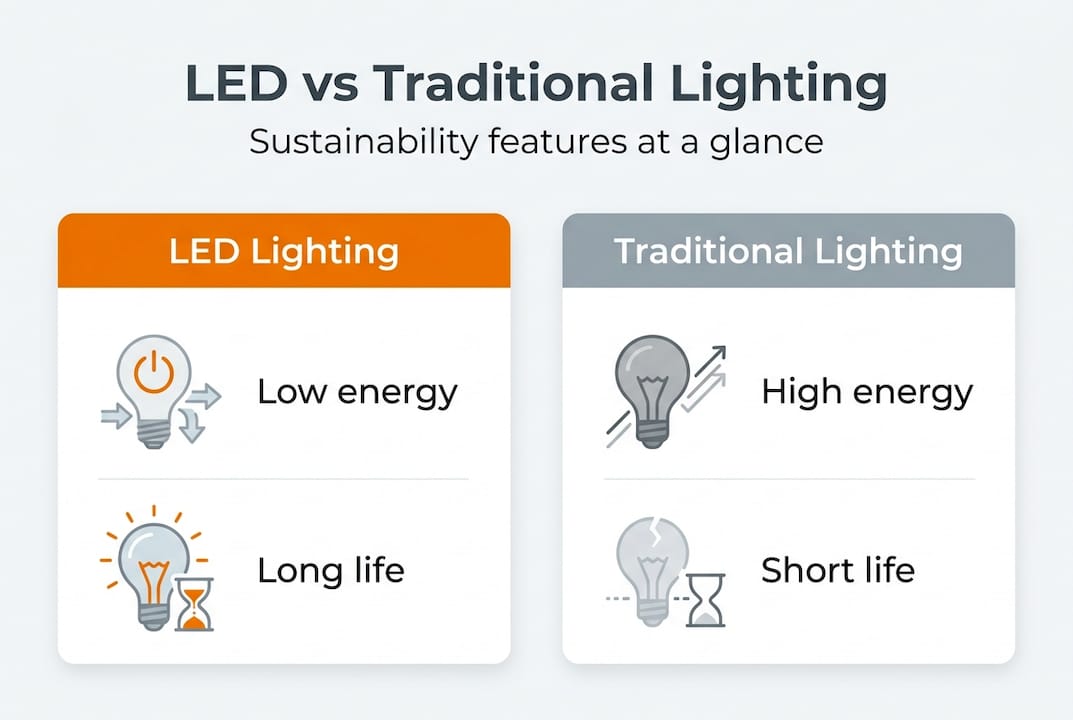 LED vs Traditional Lighting

Sustainability features at a glance

LED Lighting

Low energy

Long life

Traditional Lighting

High energy

Short life